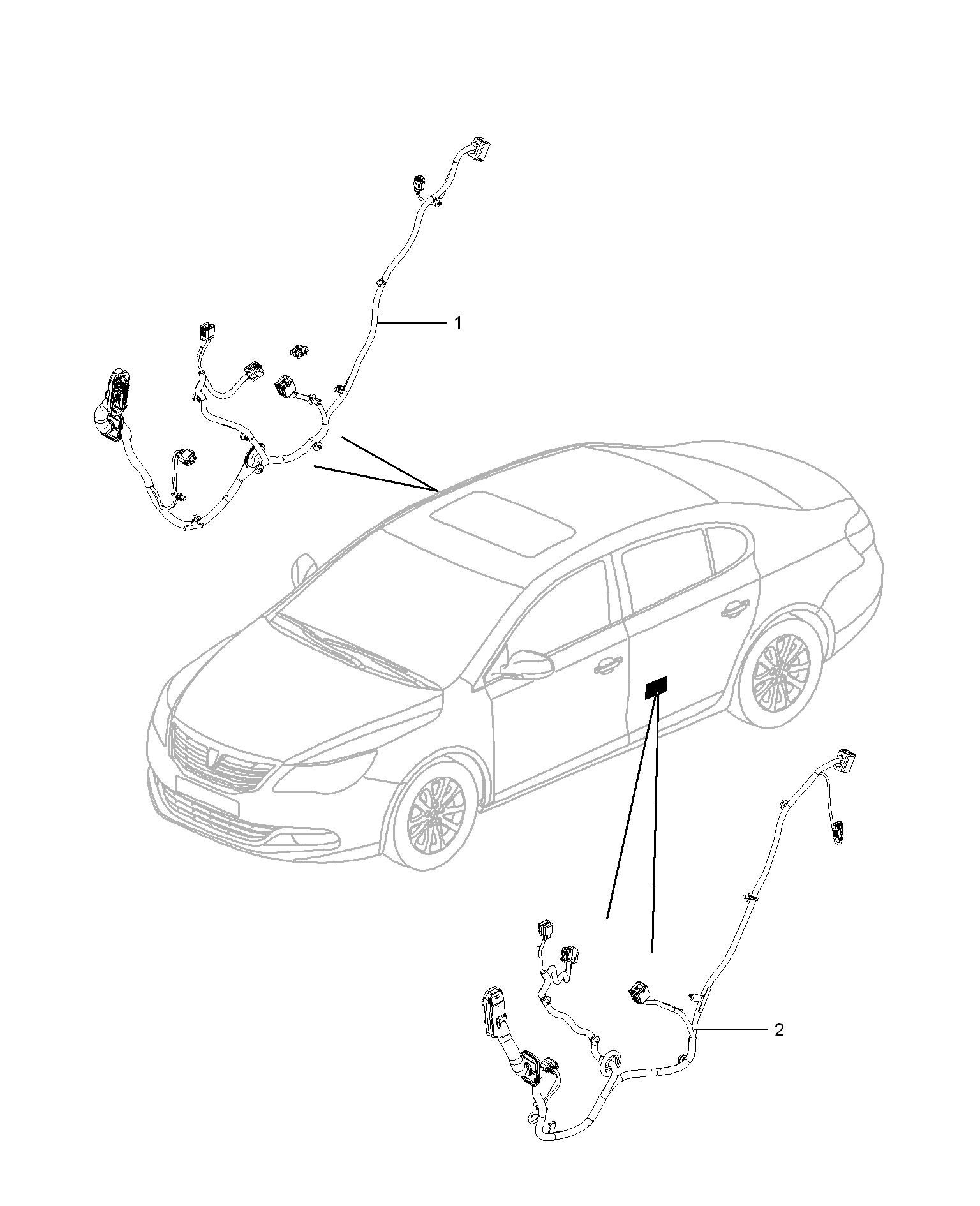 1

2