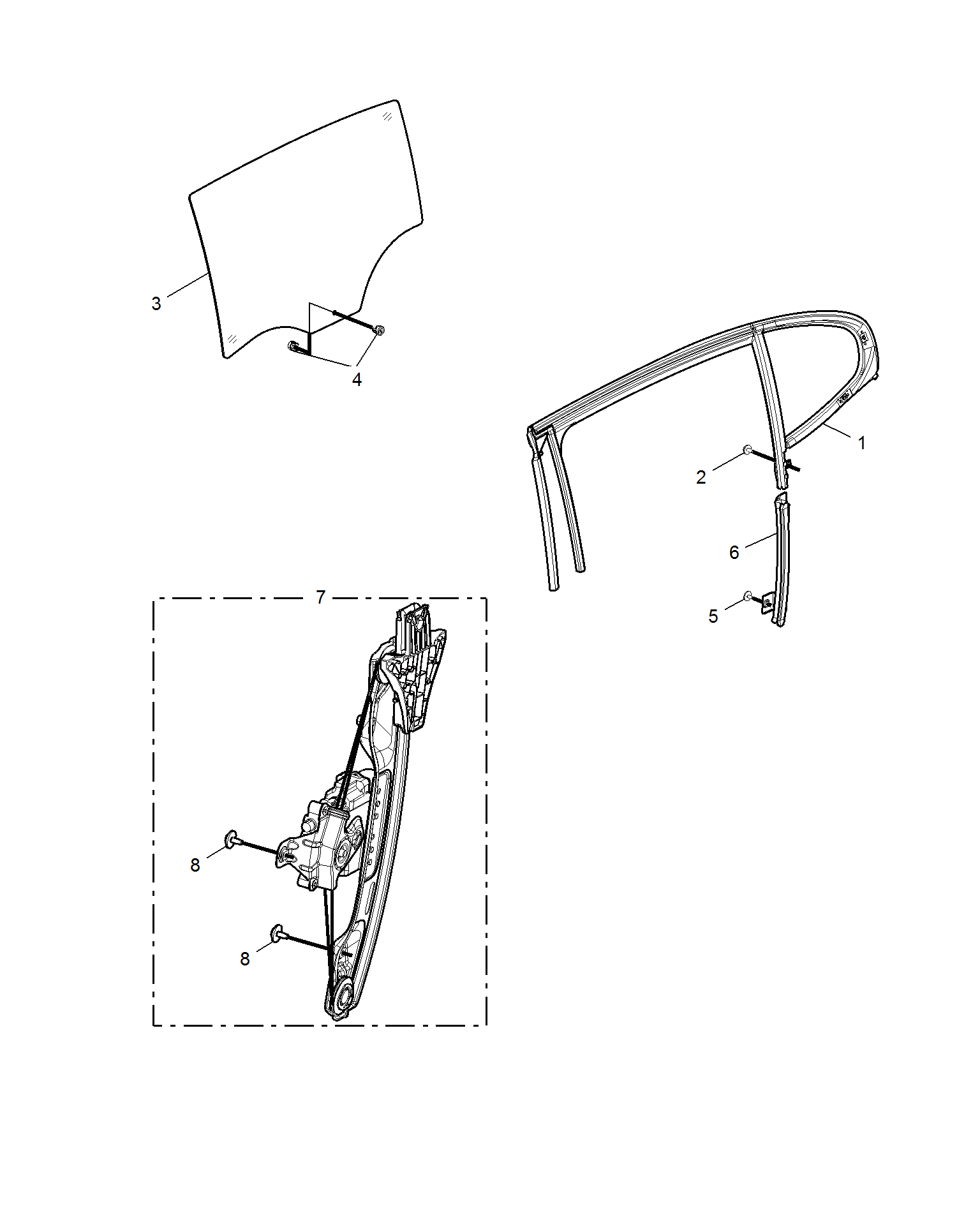 3
4
1
2
6
5
7
8
8