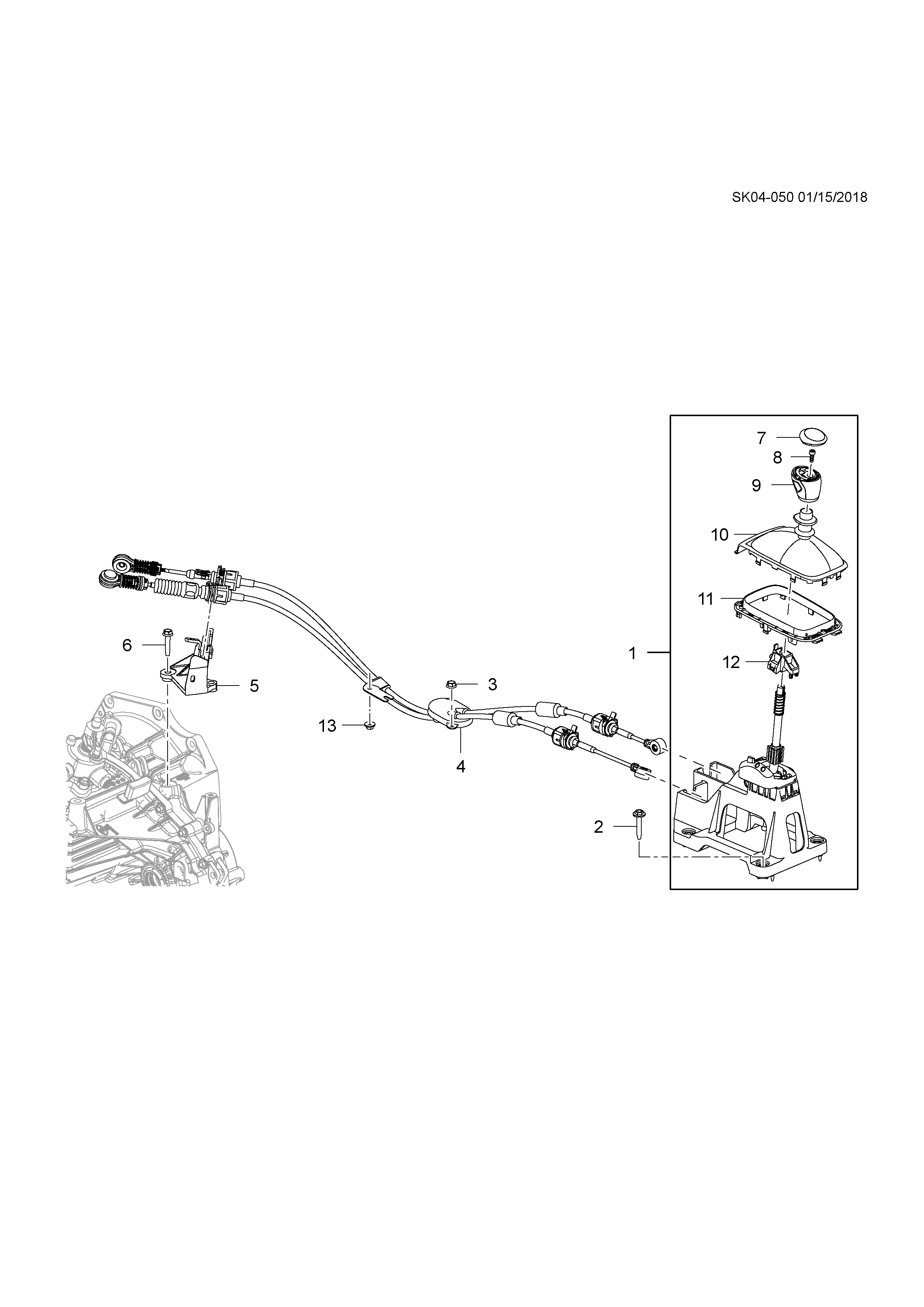 SK04-050 01/15/2018

7
8
9
10
11
1
12
6
5
3
13
4
2