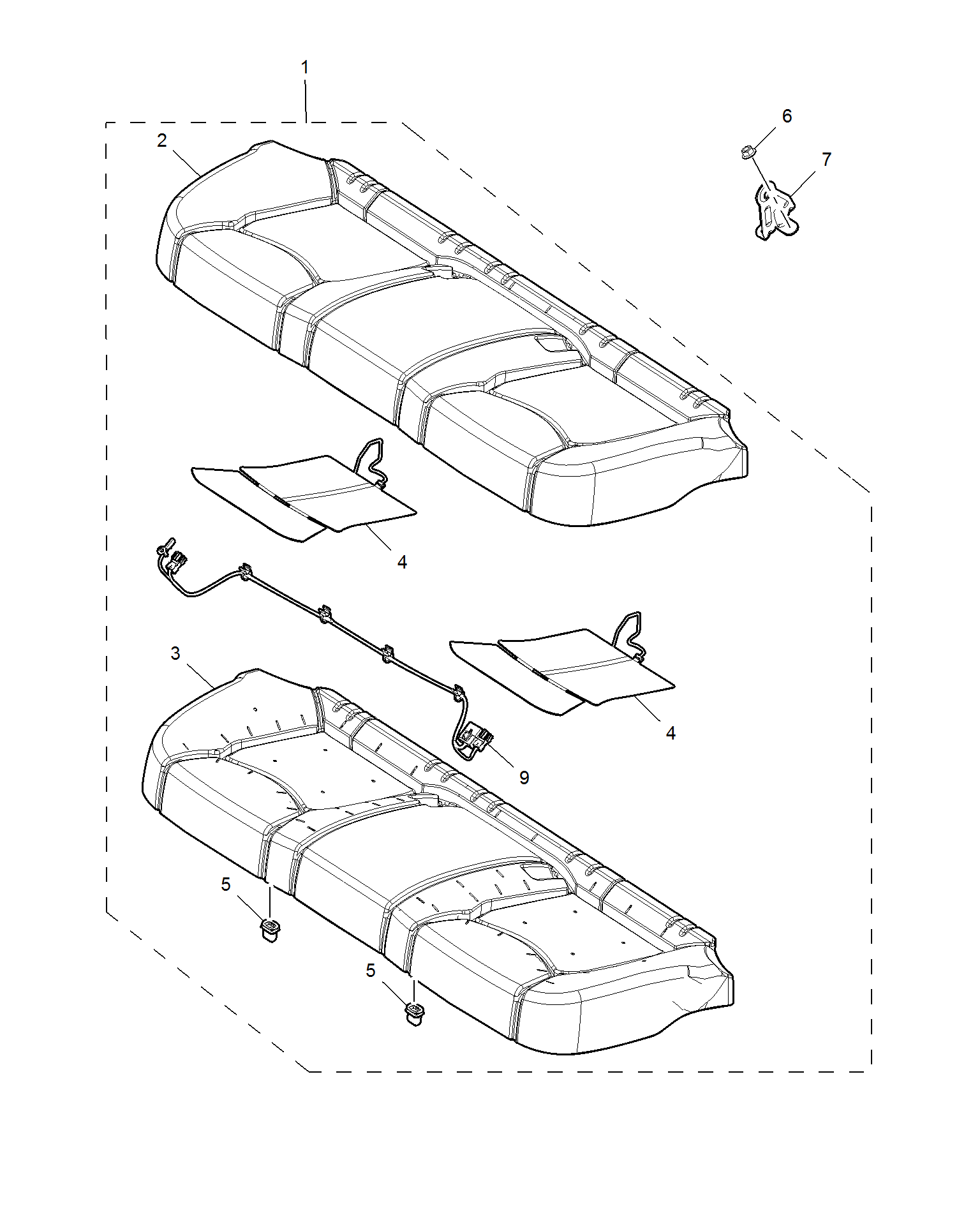 1
2
6
7
4
3
4
9
5
5