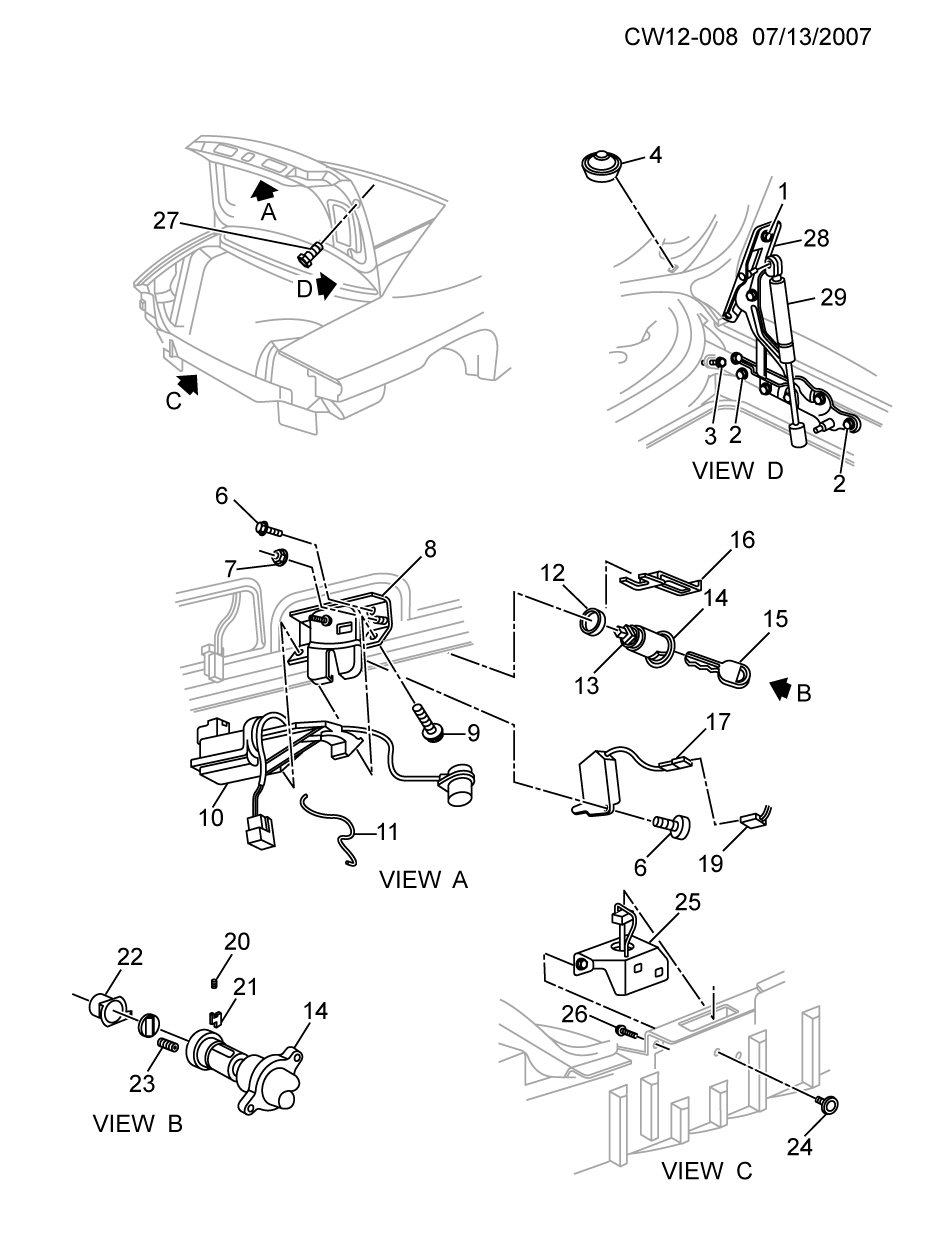 CW12-008 07/13/2007

A
27
D
C

4
1
28
29
3
2
2
VIEW D

6
7
8
9
10
11
VIEW A

16
12
14
15
13
B
17
6
19

20
22
21
14
23
VIEW B

25
26
24
VIEW C