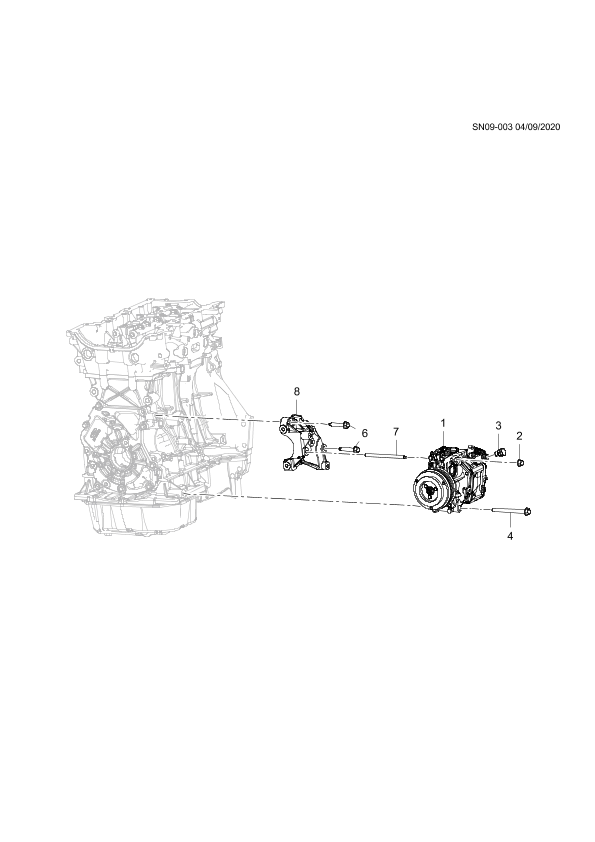 SN09-003 04/09/2020

8
6
7
1
3
2
4