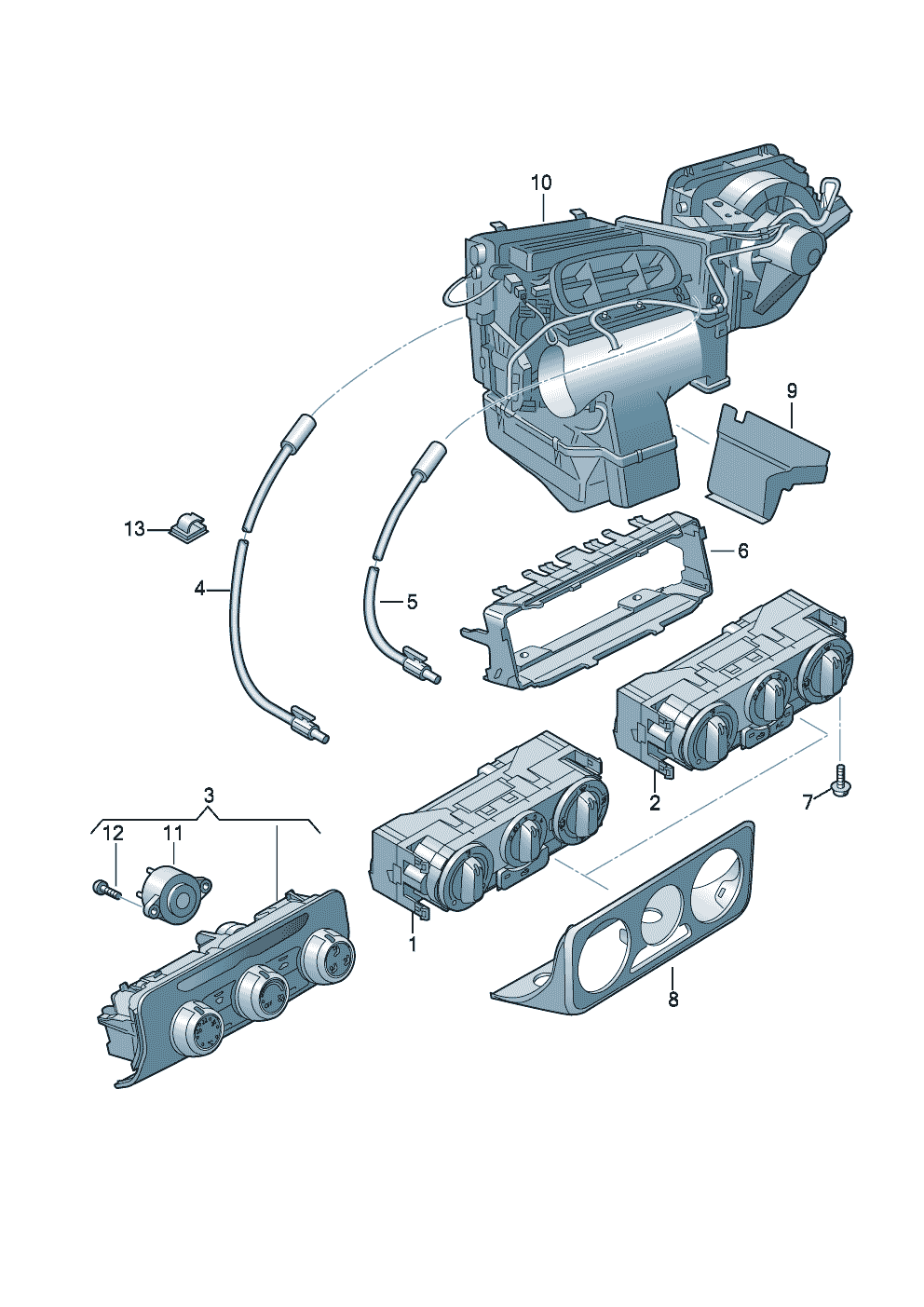 10
9
13
6
4
5
2
7
3
12
11
1
8