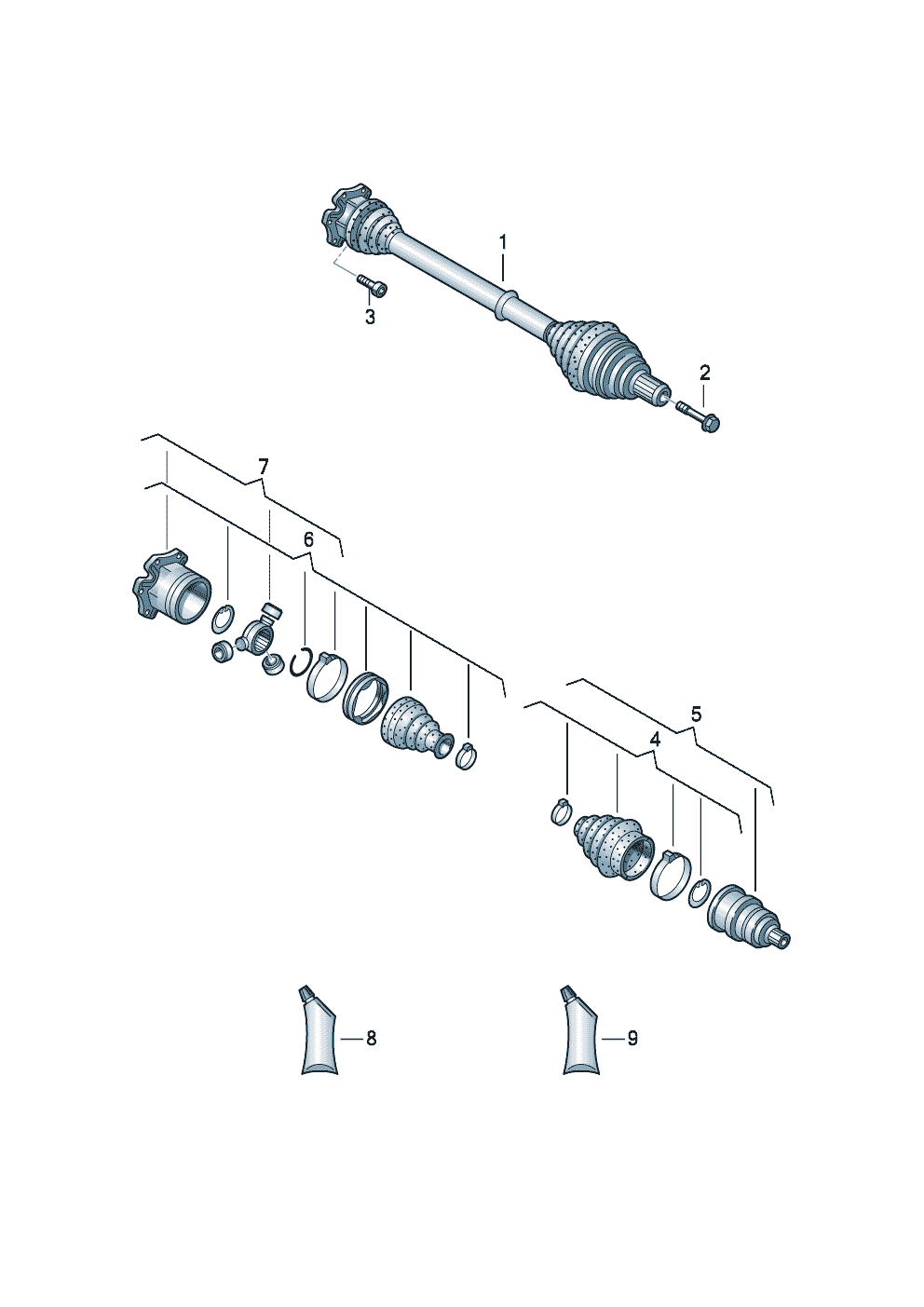 1
3
2
7
6
5
4
8
9