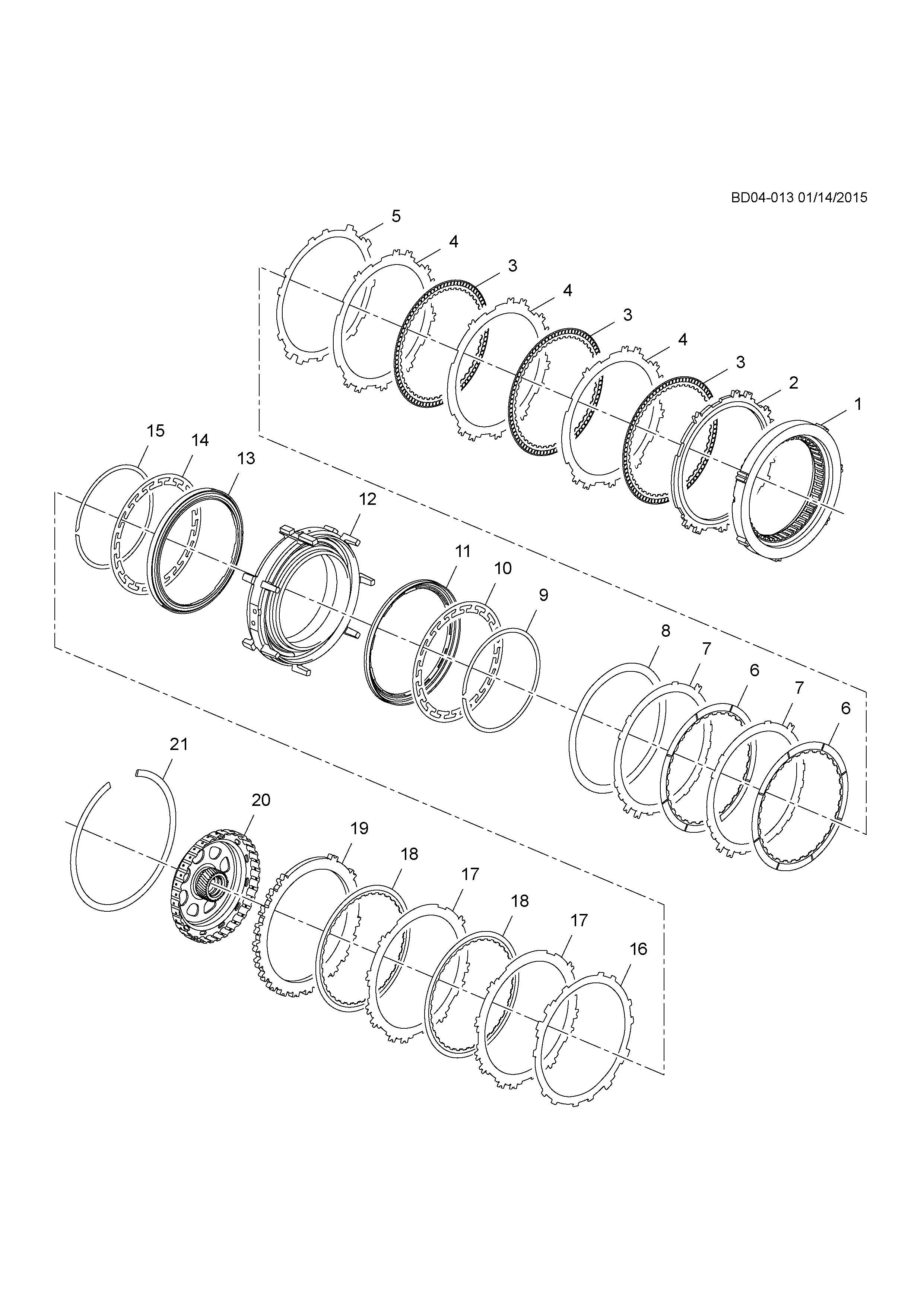 BD04-013 01/14/2015

5
4
3
4
3
4
3
2
1

15
14
13
12
11
10
9
8
7
6
7
6

21
20
19
18
17
18
17
16