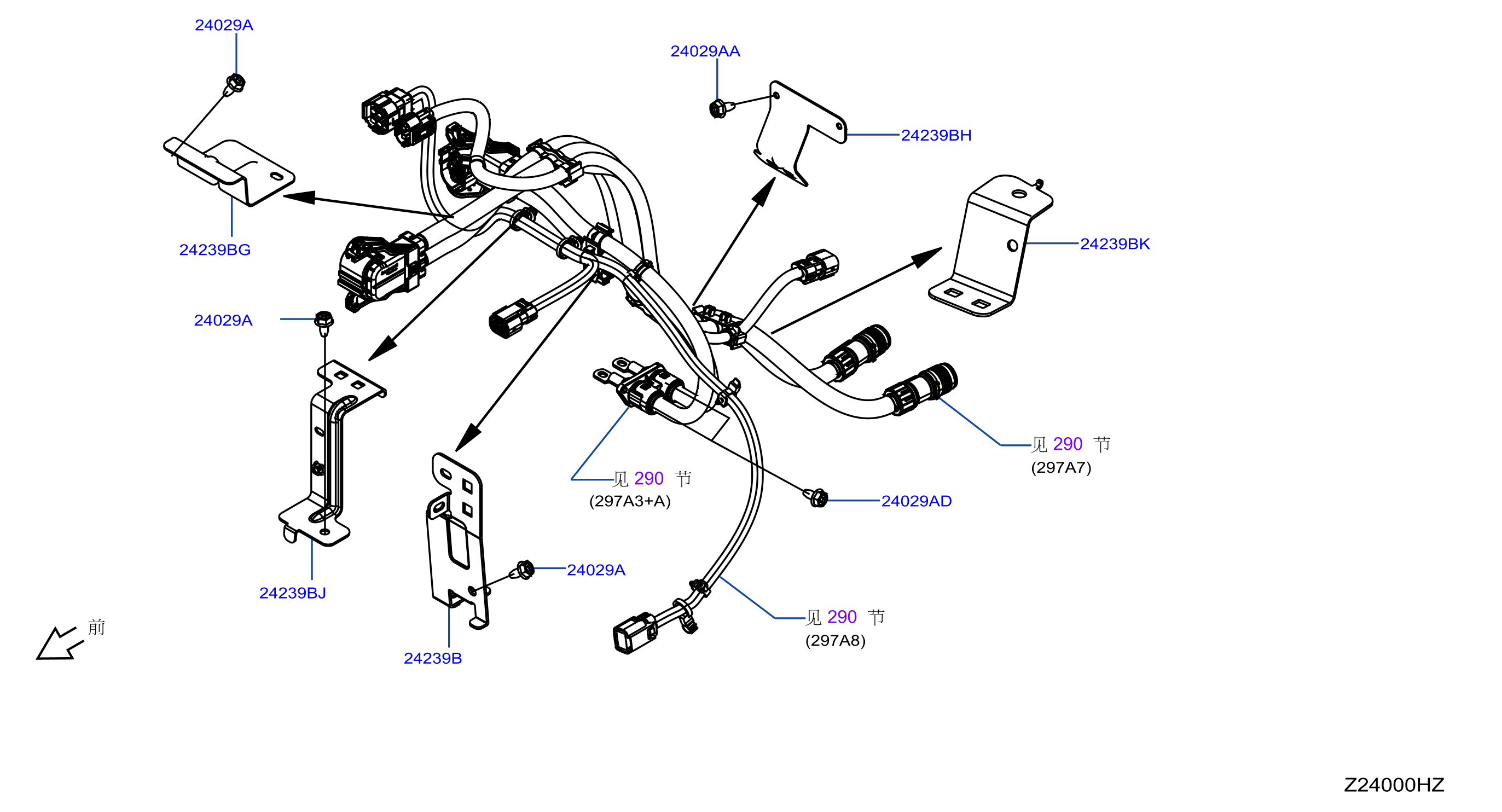 24029A

24029AA

24239BH

24239BG

24239BK

24029A

见 290 节
(297A7)

见 290 节
(297A3+A)

24029AD

24029A

24239BJ

见 290 节
(297A8)

前

24239B

Z24000HZ