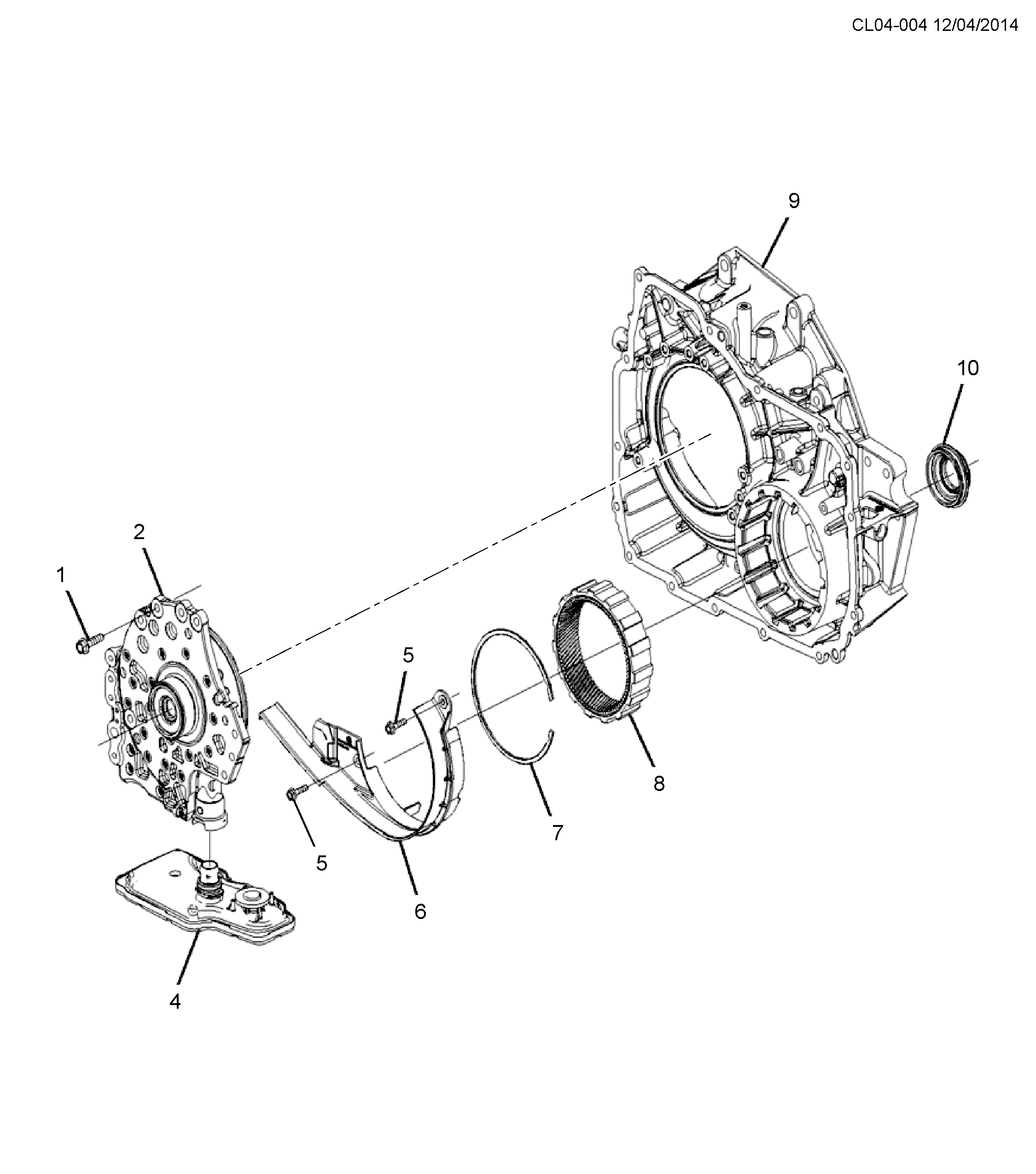 CL04-004 12/04/2014

9

10

2

1

5

8

7

5

6

4