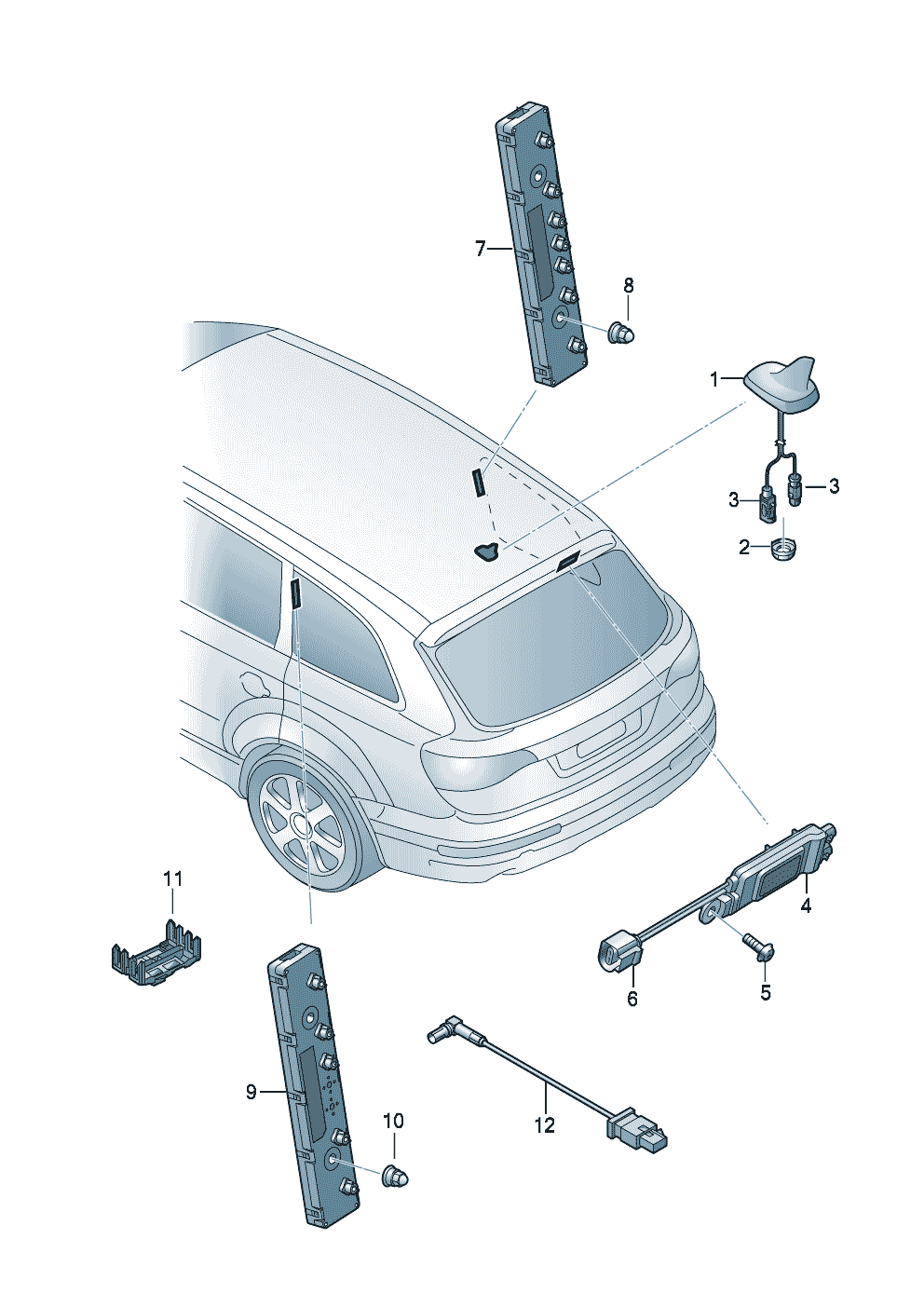 7
8
1
3
3
2
11
4
5
6
9
10
12