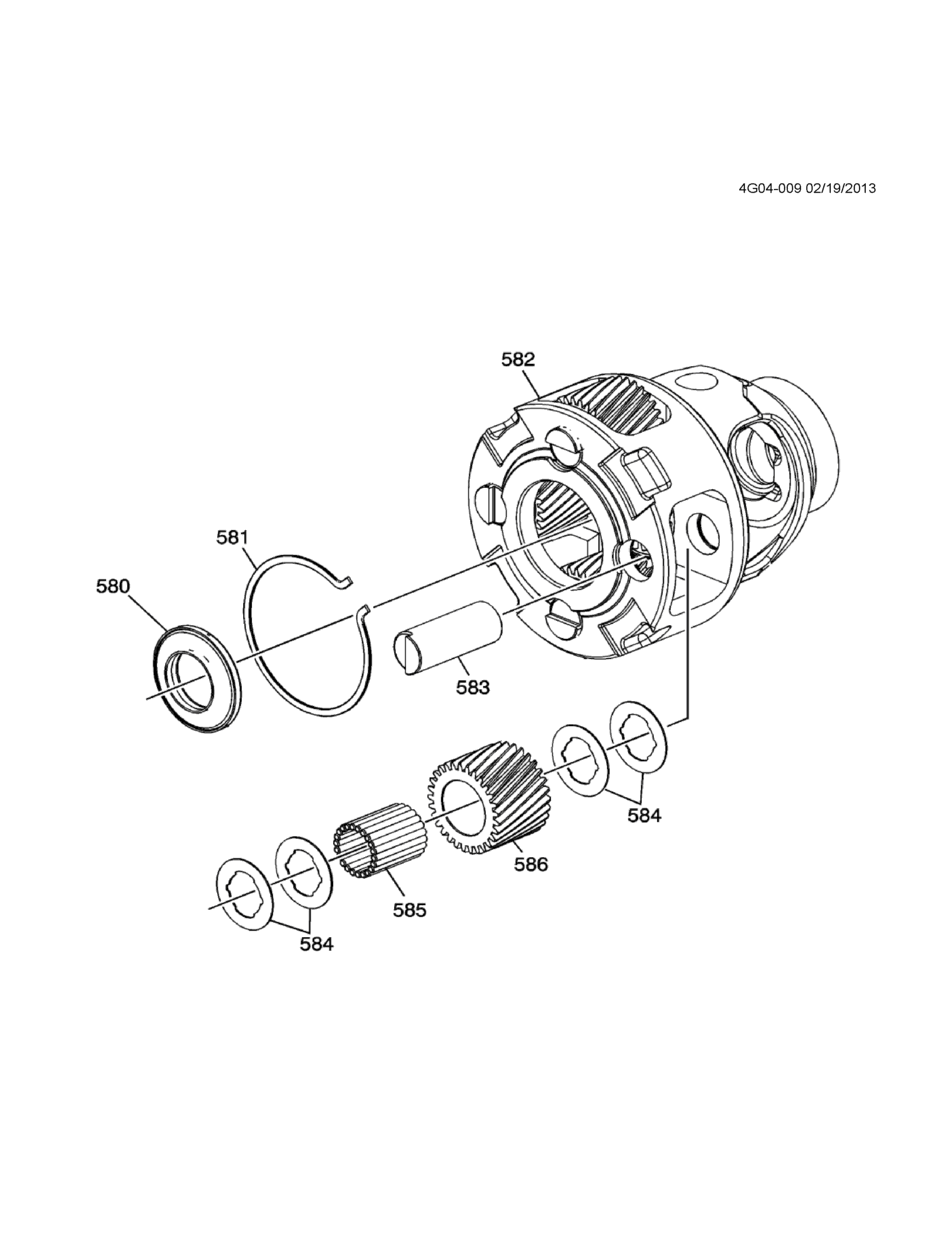 4G04-009 02/19/2013

582

581

580

583

584

586

585

584