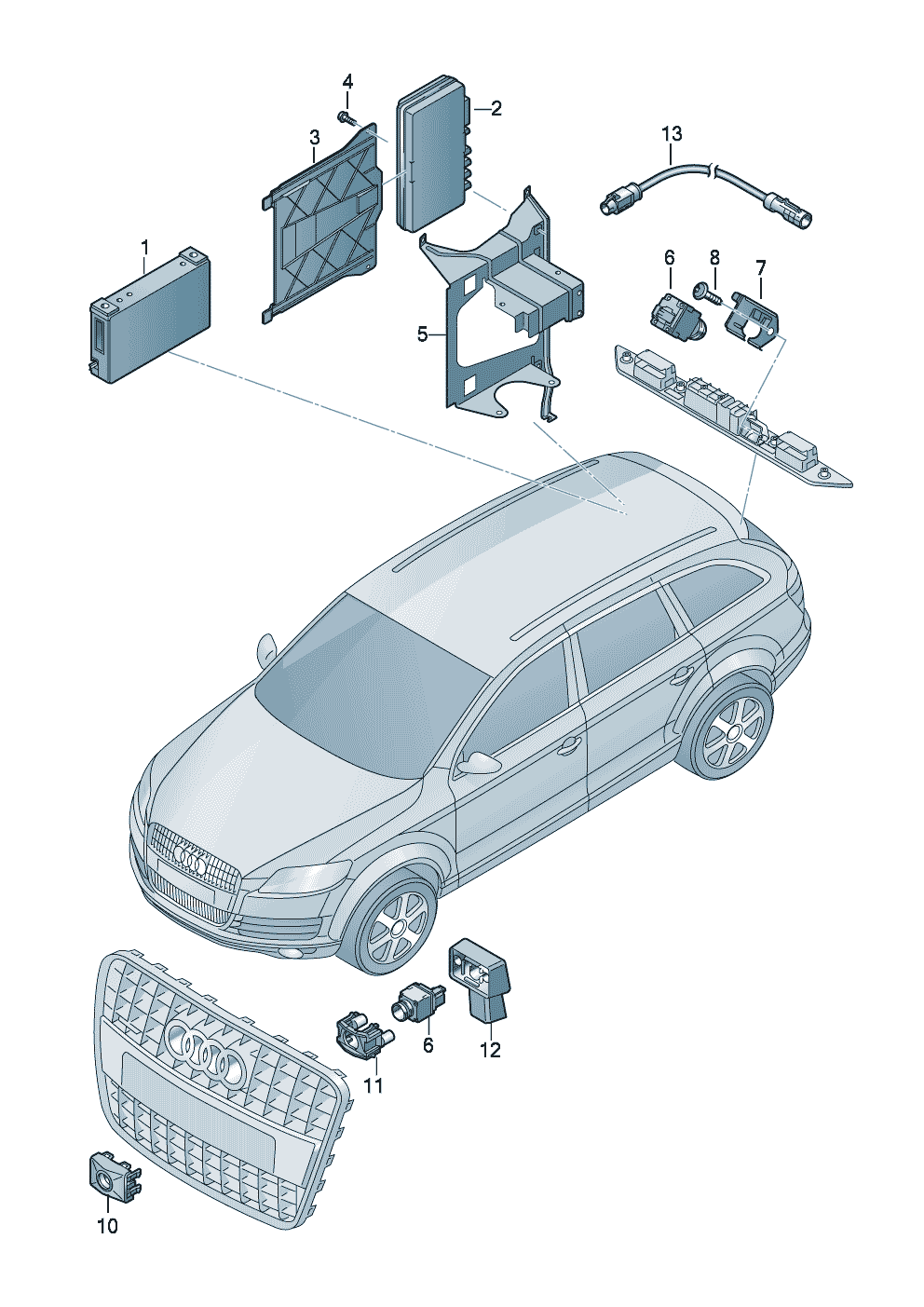 4
2
3
13
1
6
8
7
5
6
12
11
10