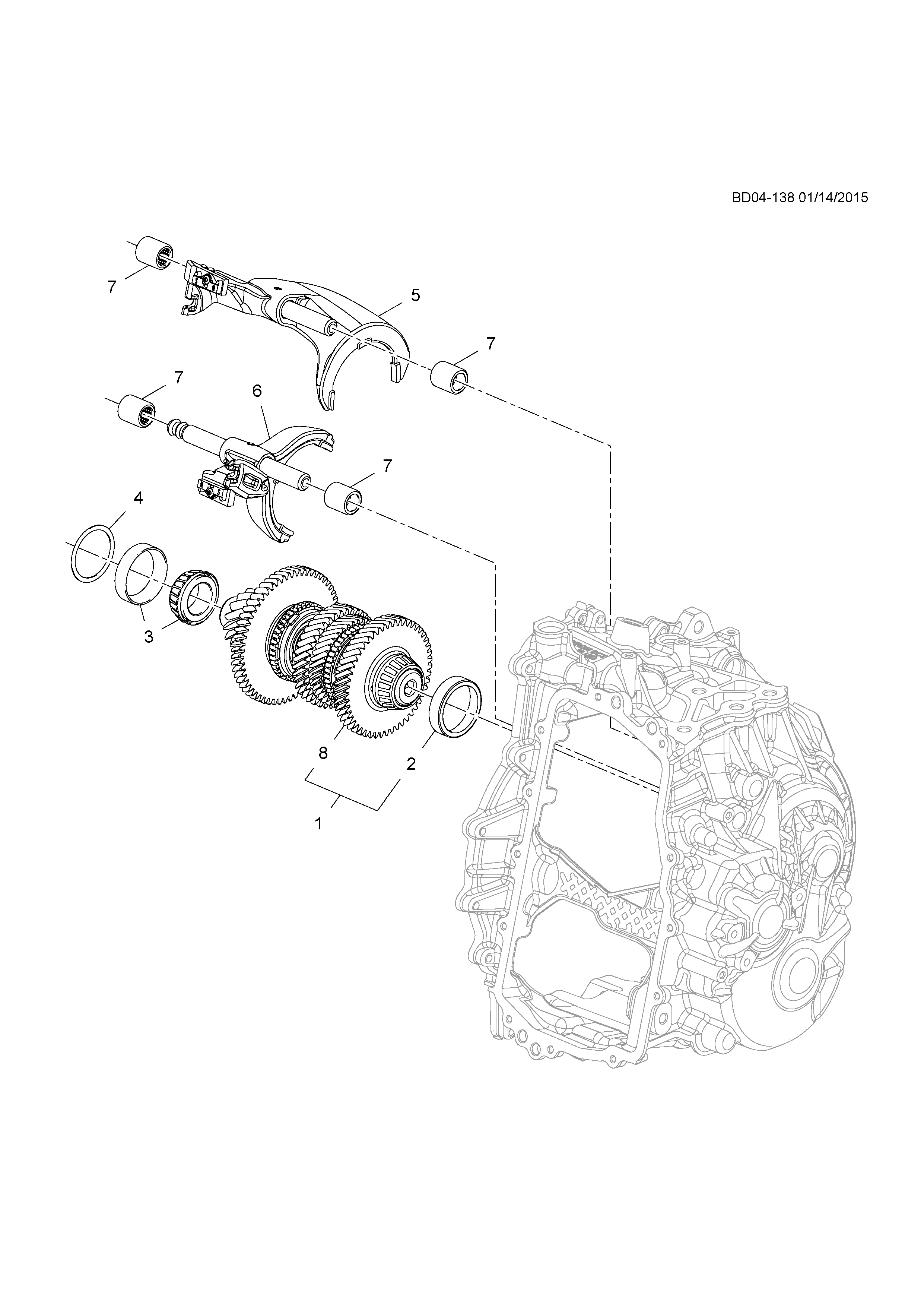 BD04-138 01/14/2015

7

5

7

7

6

7

4

3

8

2

1