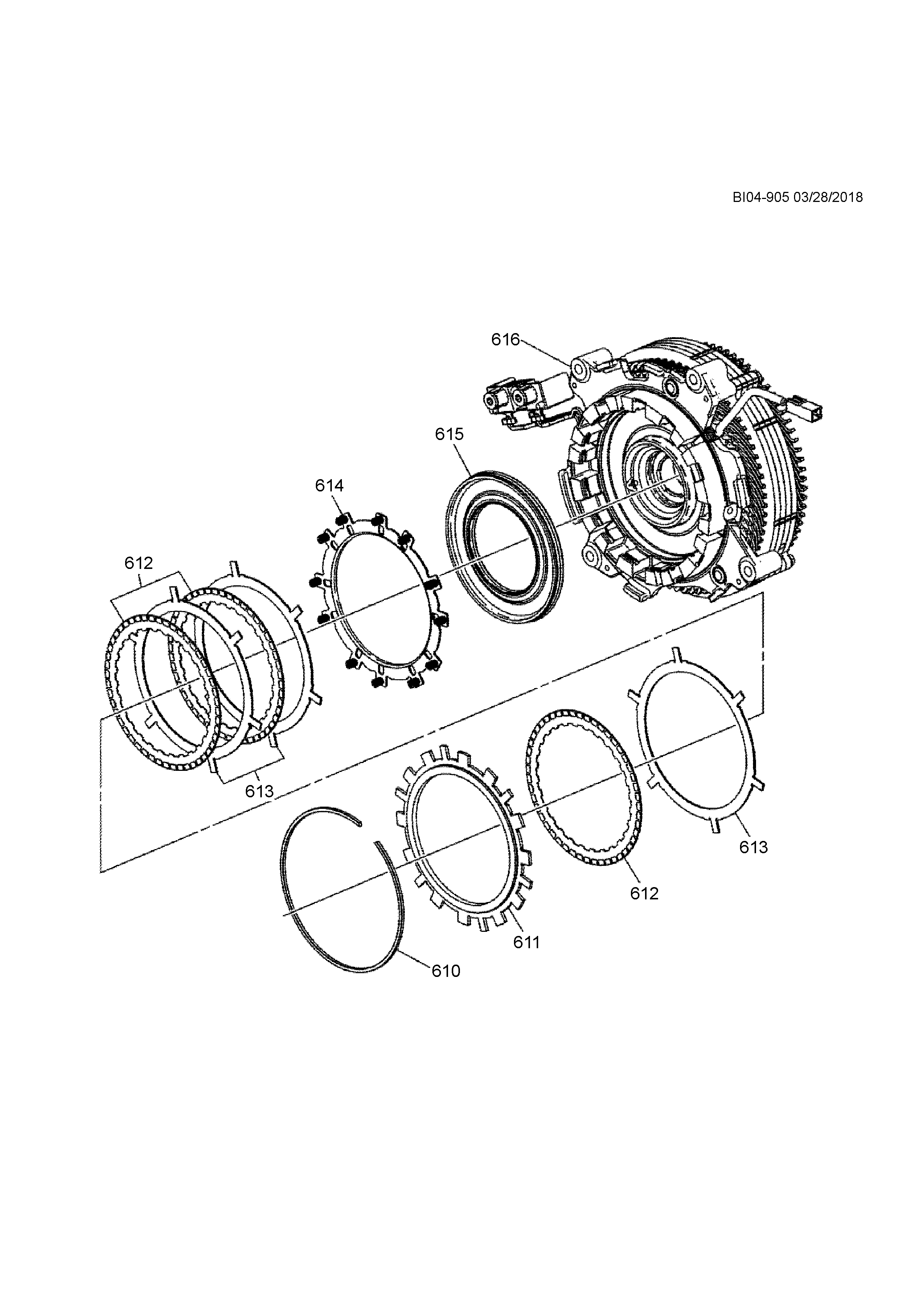 BI04-905 03/28/2018

616

615

614

612

613

613

612

611

610