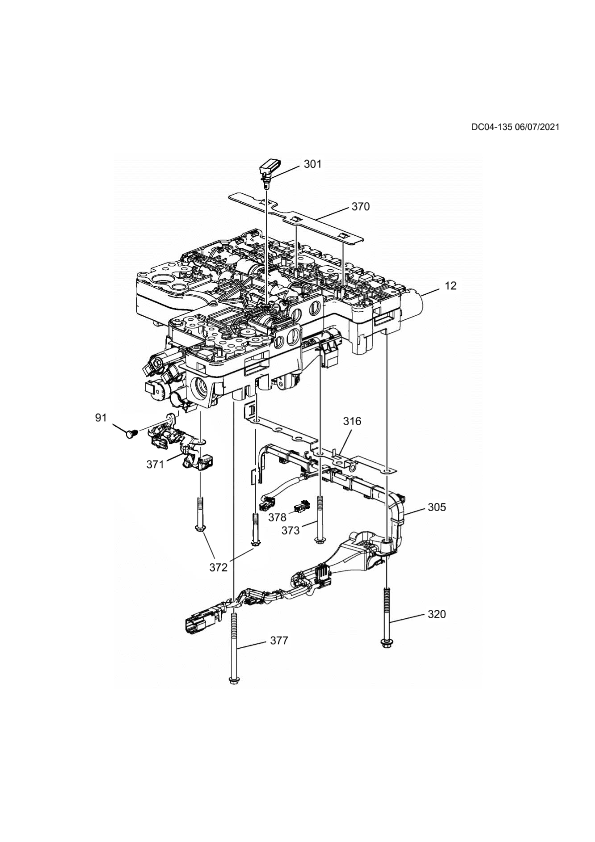 DC04-135 06/07/2021

301

370

12

91

316

371

305

378

373

372

320

377