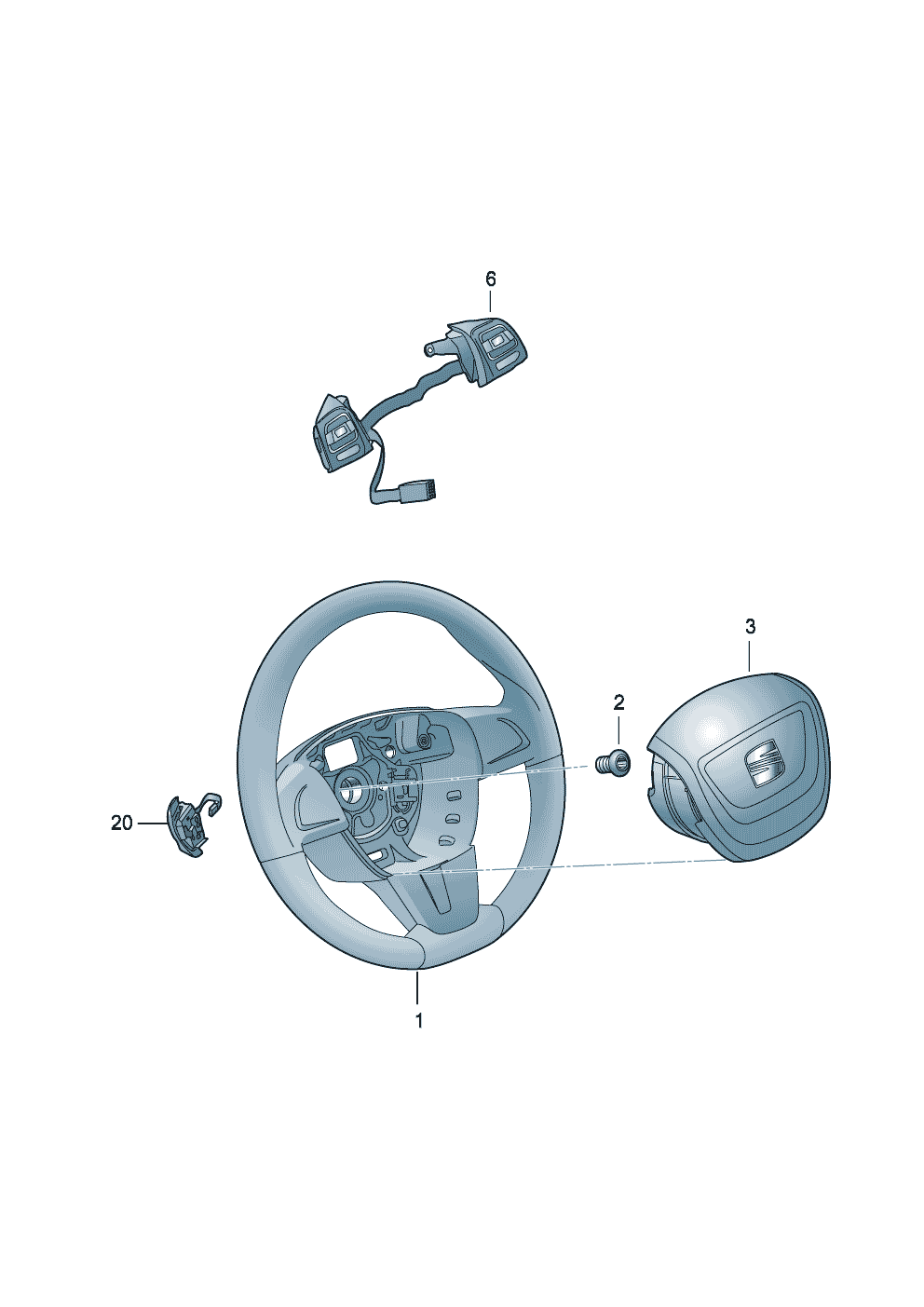 6

3

2

20

1