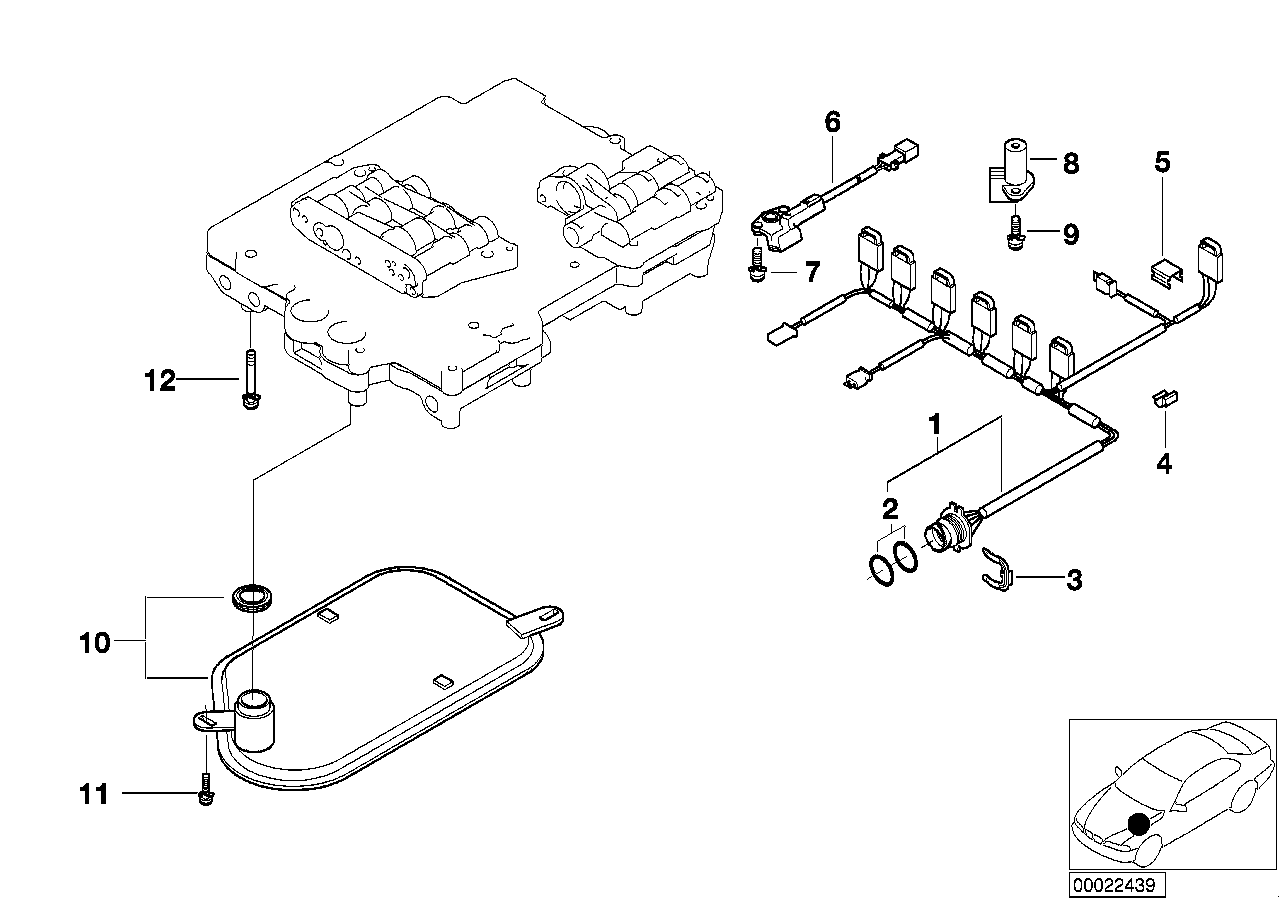 6
8
5
9
7
12
1
4
2
3
10
11
00022439