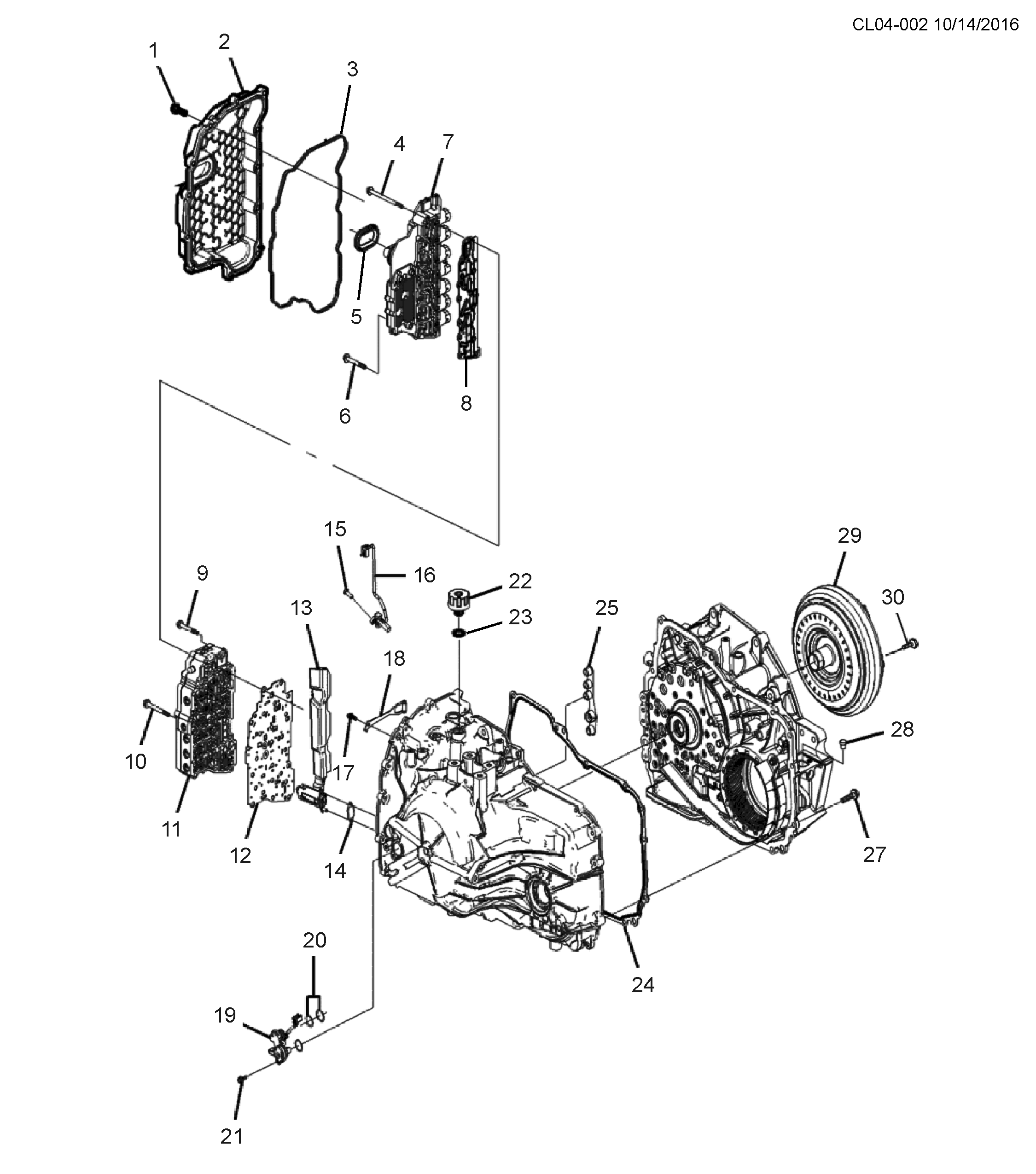 CL04-002 10/14/2016

1
2
3
4
7
5
6
8
15
16
9
13
22
23
25
29
30
18
10
17
28
11
12
14
27
20
24
19
21