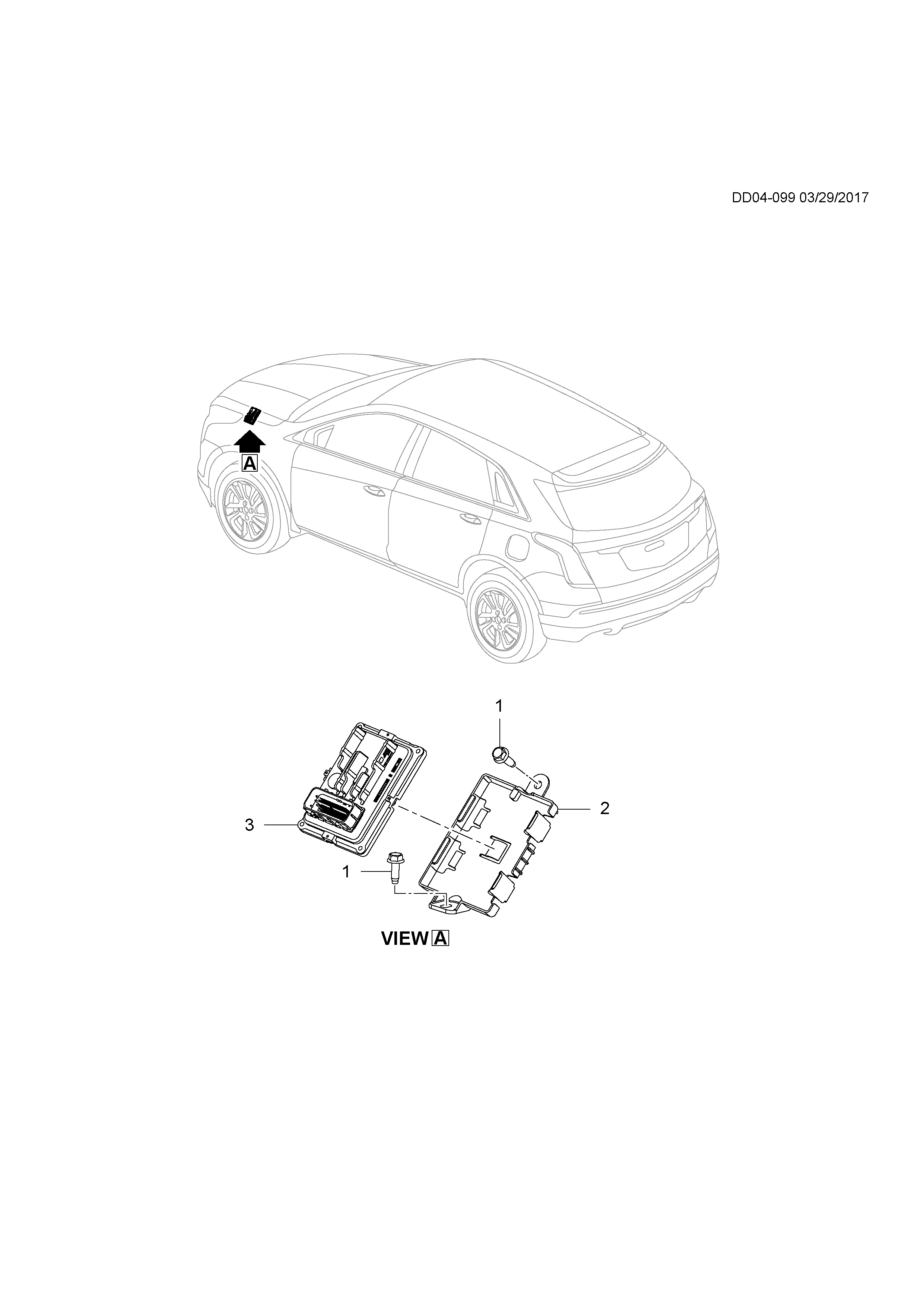 DD04-099 03/29/2017

A

1

2

3

1

VIEW A