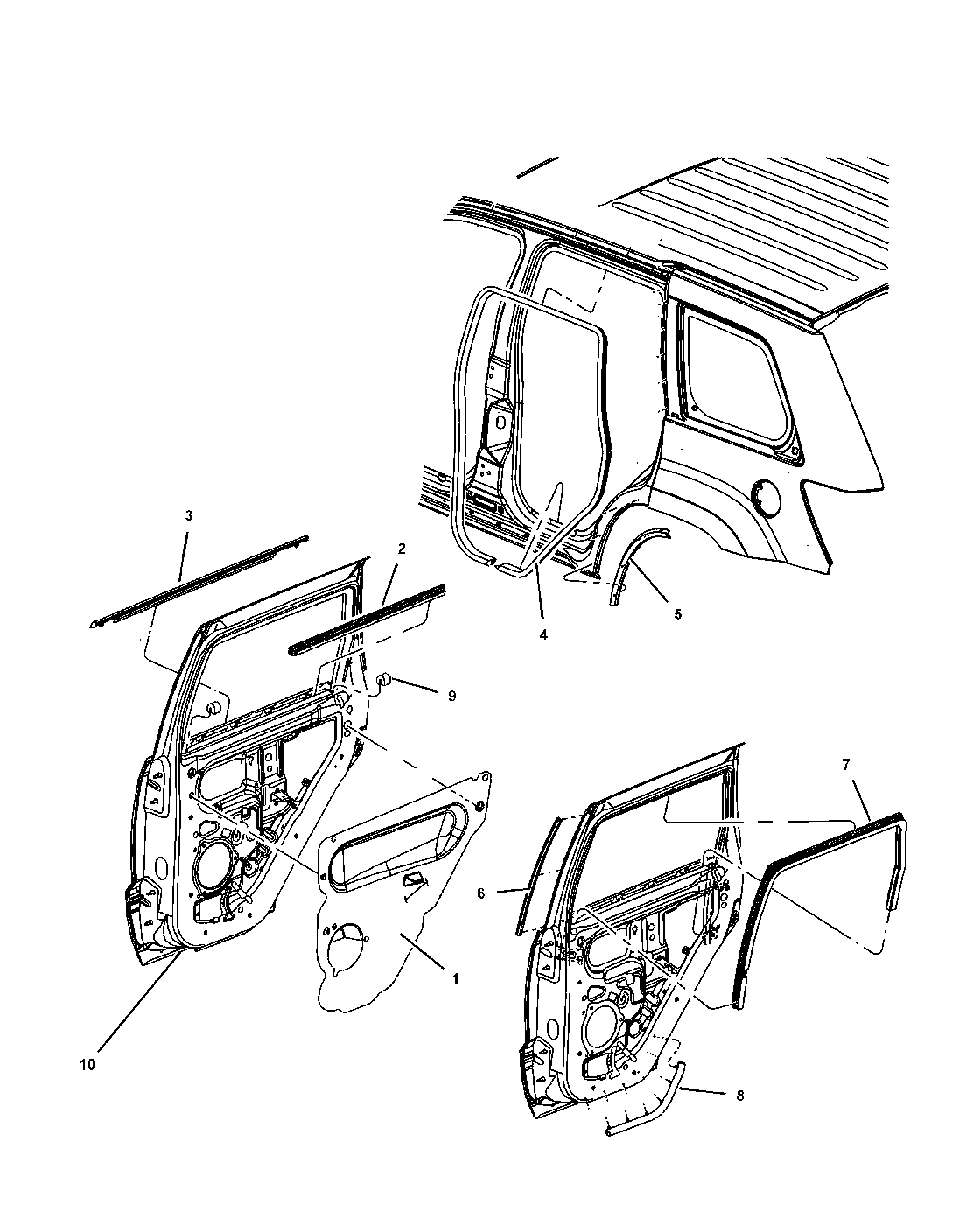 3
2
4
5
9
7
6
1
10
8