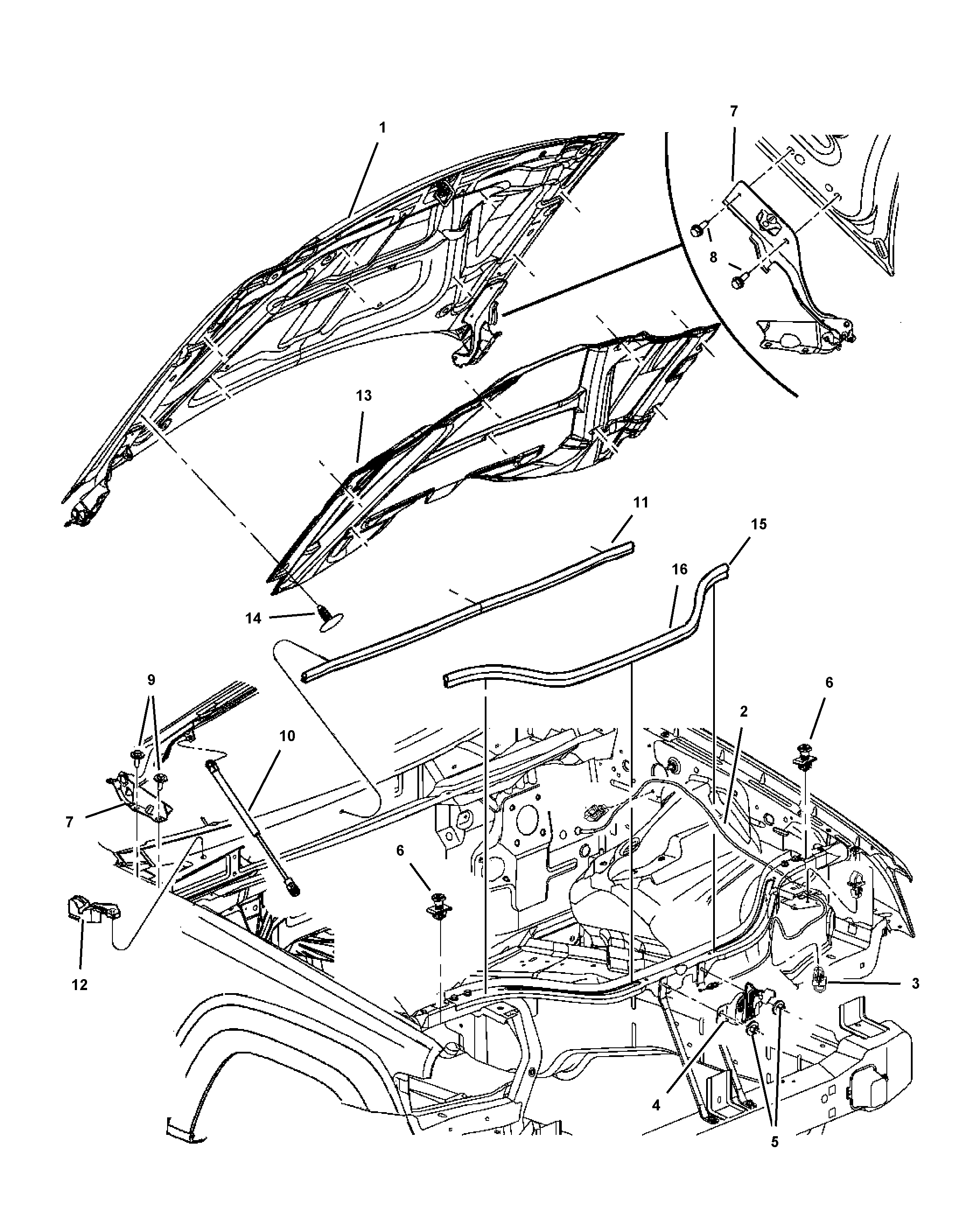 7
1
8
13
11
15
16
14
9
6
2
10
7
6
12
3
4
5