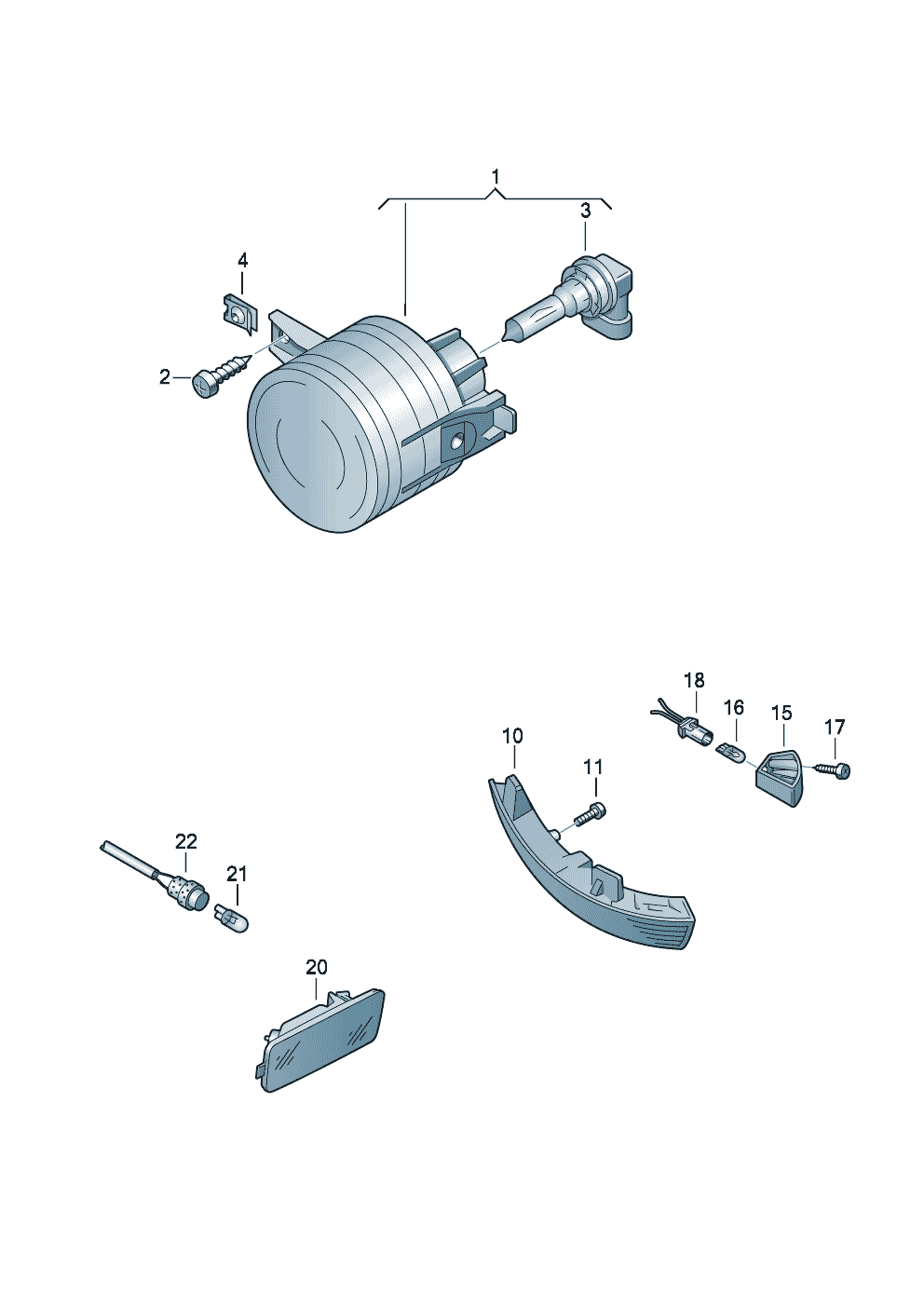 1
3
4
2
18
16
15
17
10
11
22
21
20