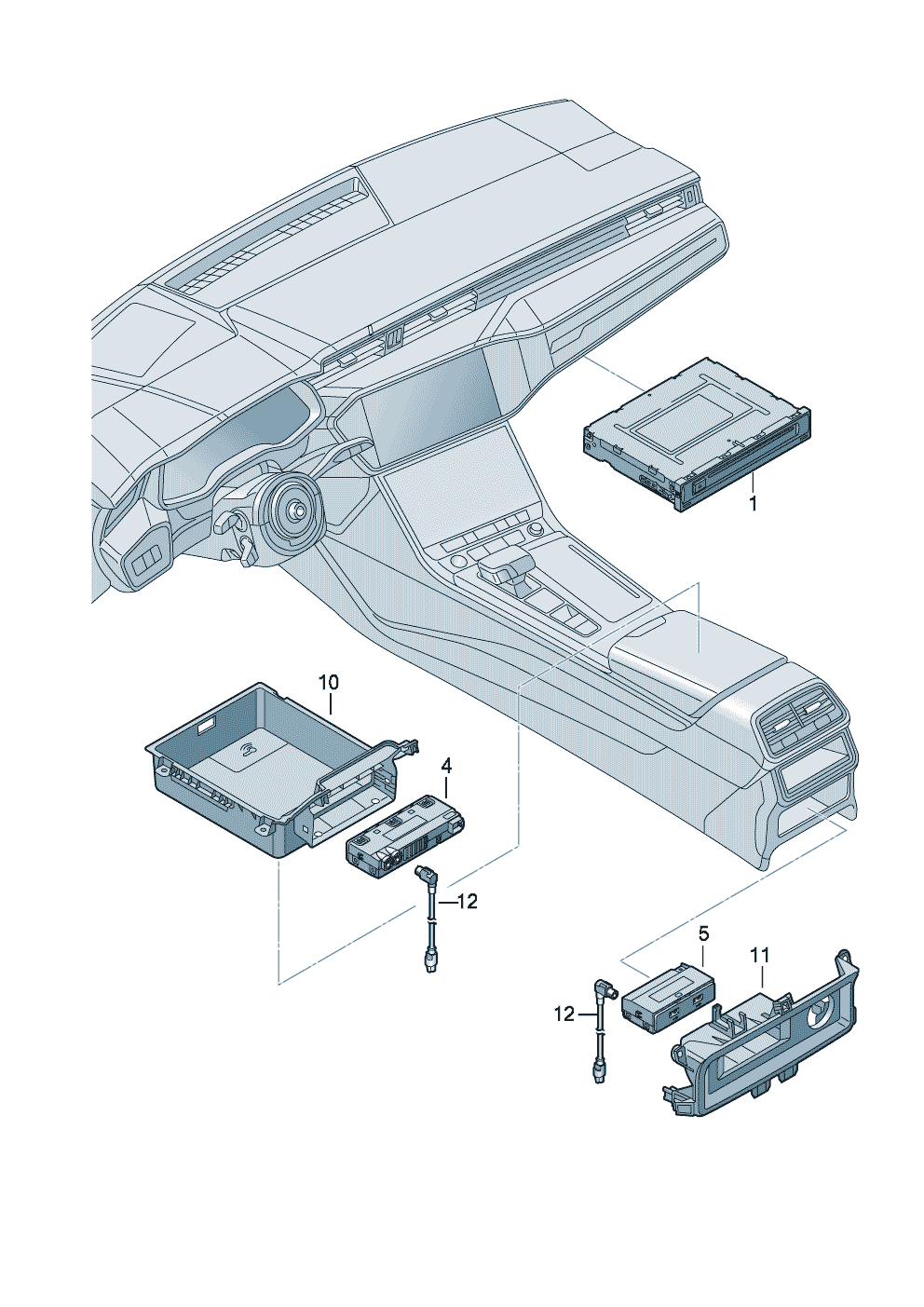 1
10
4
12
5
11
12