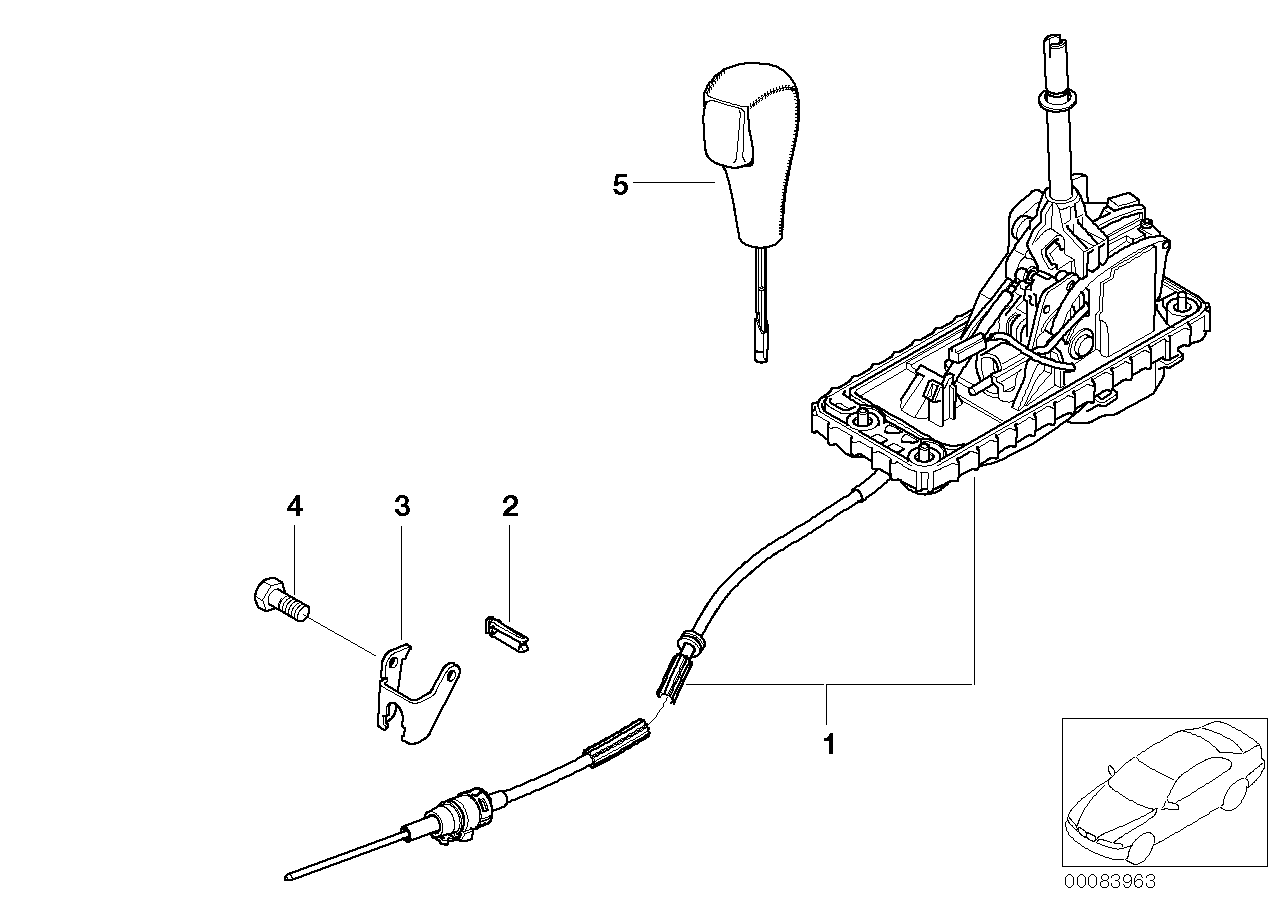 5

4

3

2

1

00083963