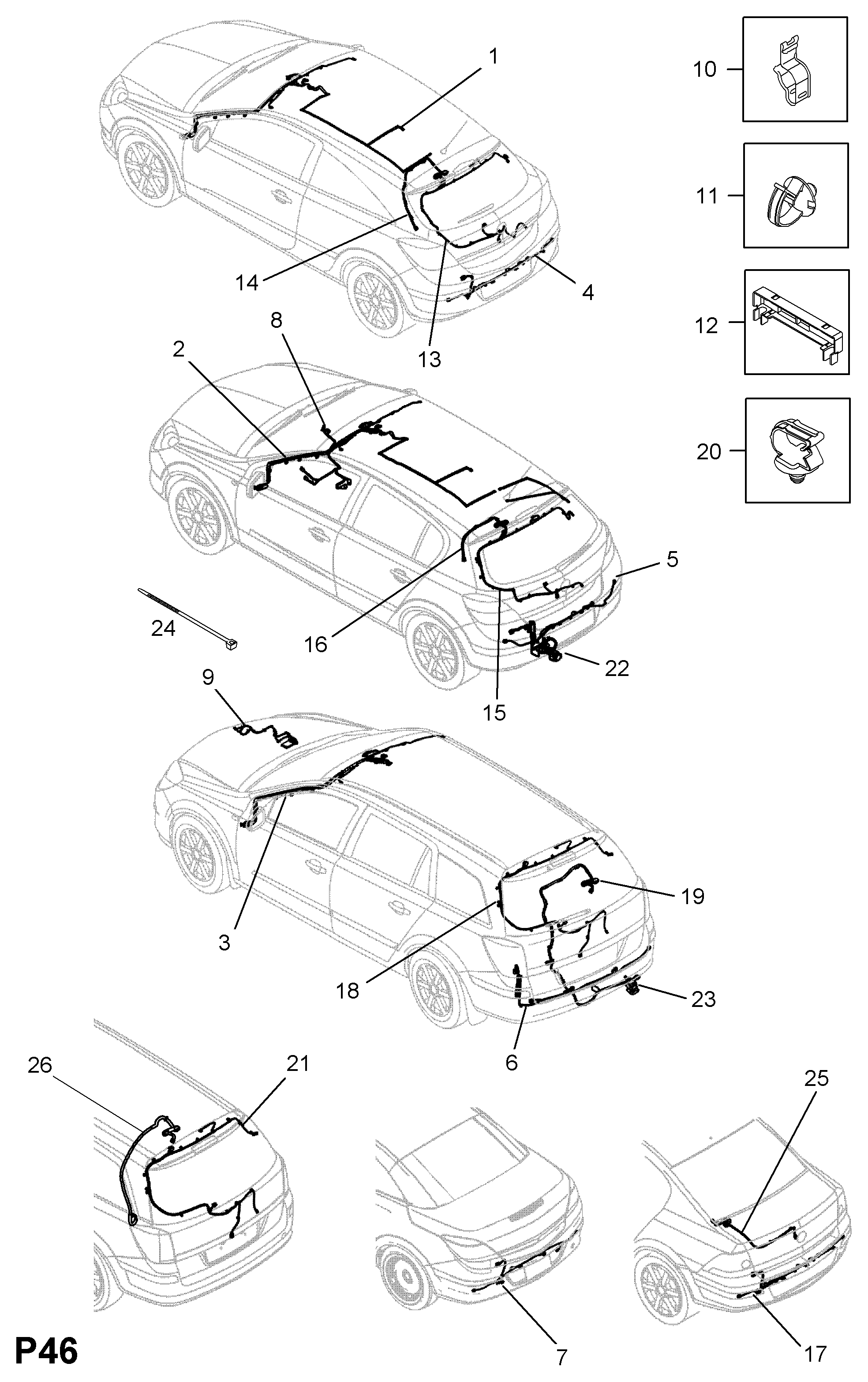 1
10
11
14
4
13
12
8
2
20
5
24
16
22
15
9
19
3
18
23
6
26
21
25
7
17
P46