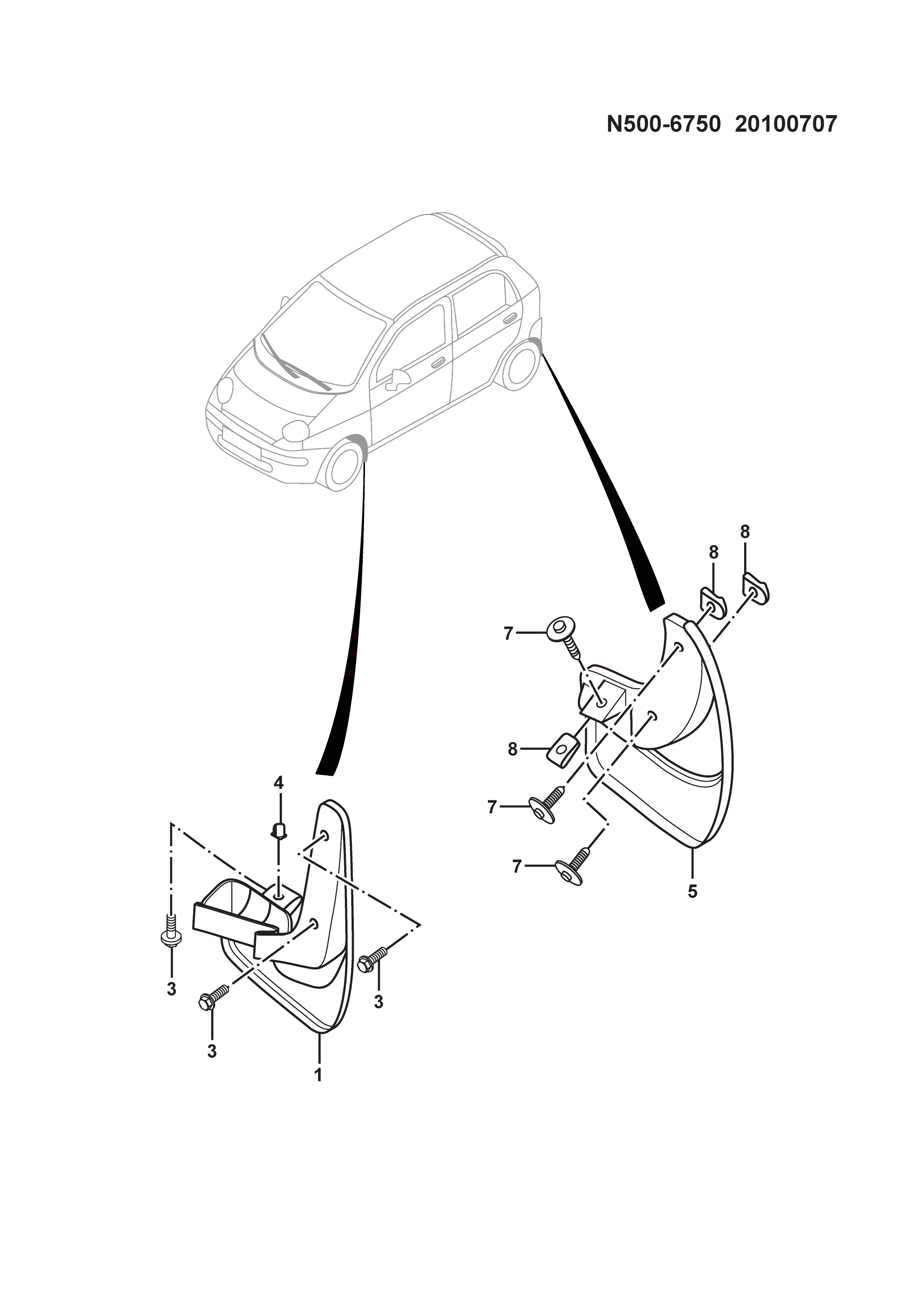 N500-6750 20100707

8
8
7
8
7
7
5
4
3
3
3
1