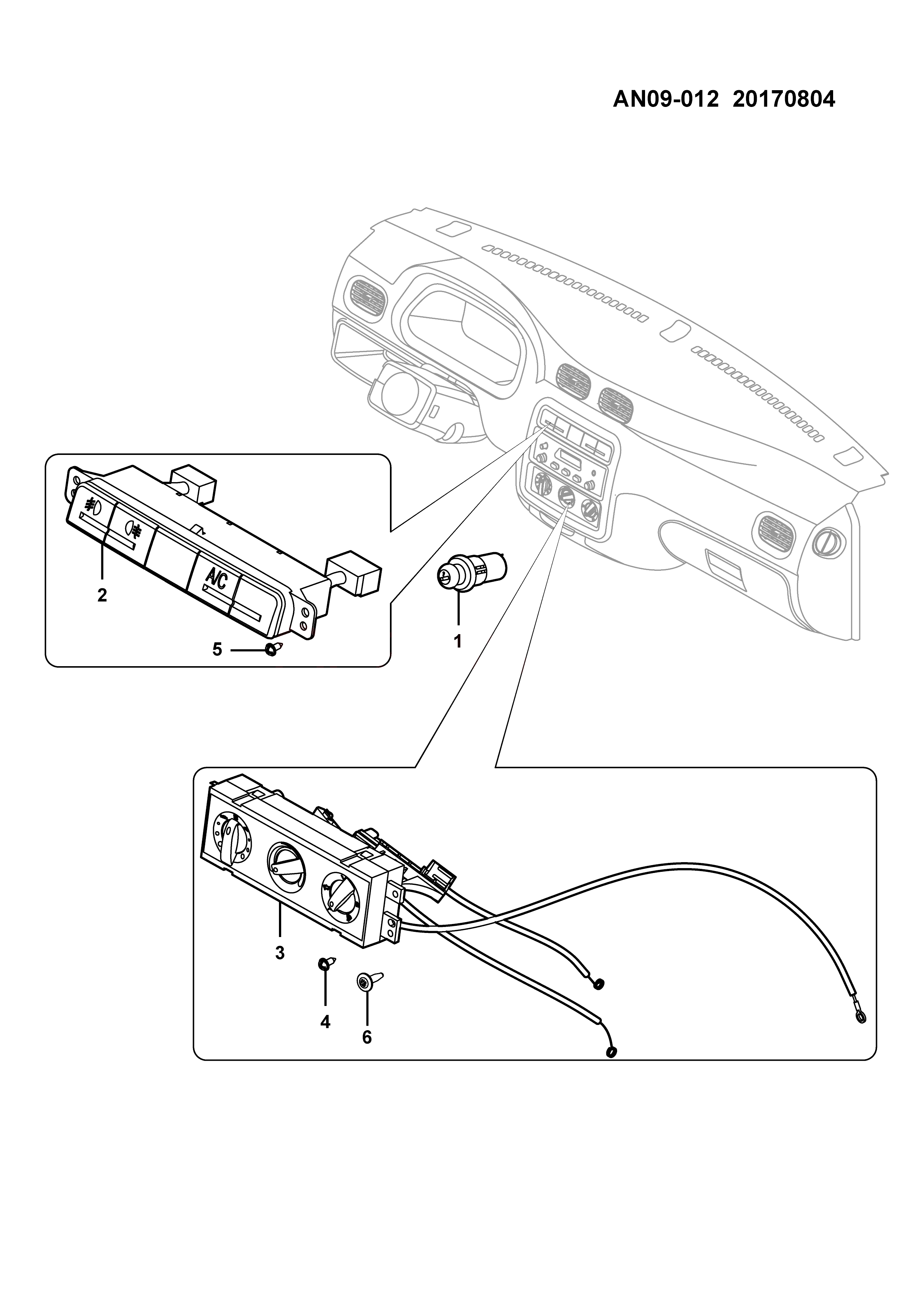 AN09-012 20170804

A/C

2

5

1

3

4

6