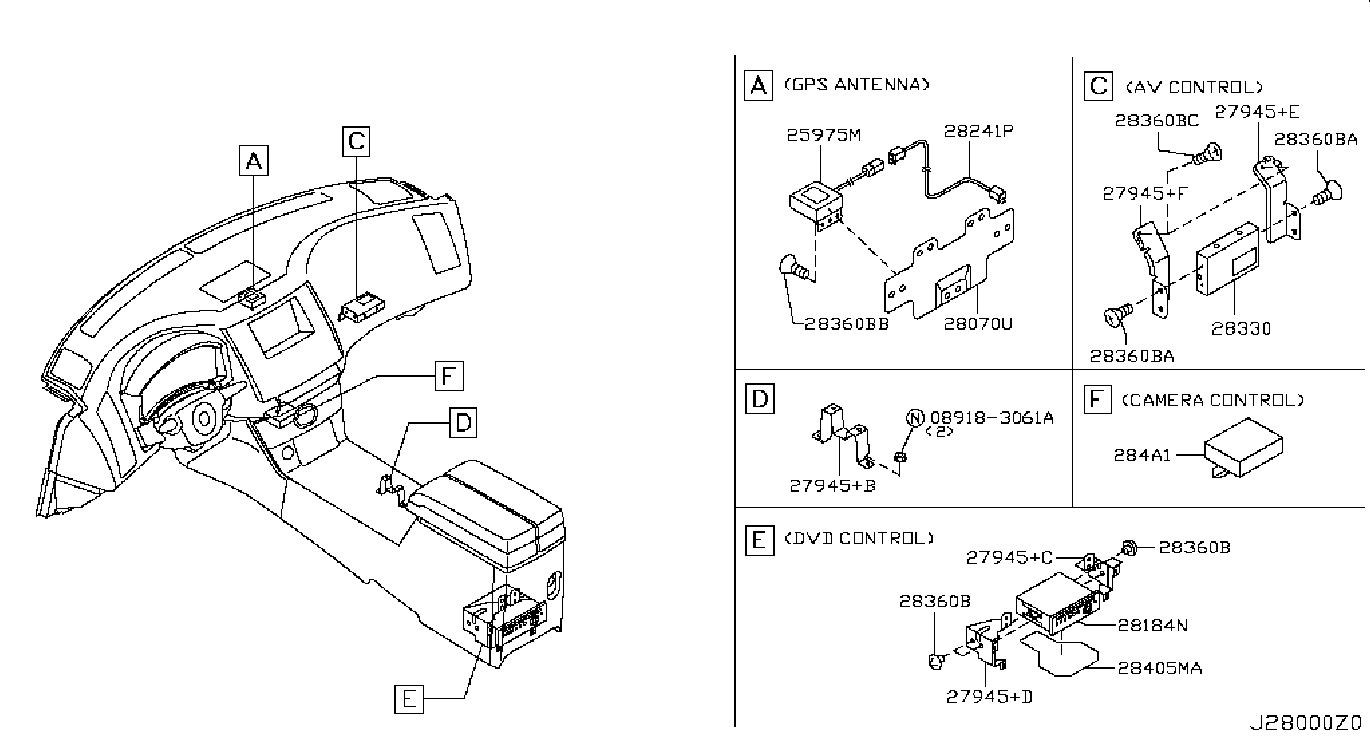 A
C
F
D
E

A (GPS ANTENNA)
25975M
28241P
28360BB
28070U

C (AV CONTROL)
28360BC
27945+E
28360BA
27945+F
28330
28360BA

D
Ⓝ 08918-3061A
(2)
27945+B

F (CAMERA CONTROL)
284A1

E (DVD CONTROL)
27945+C
28360B
28360B
28184N
28405MA
27945+D

J28000Z0