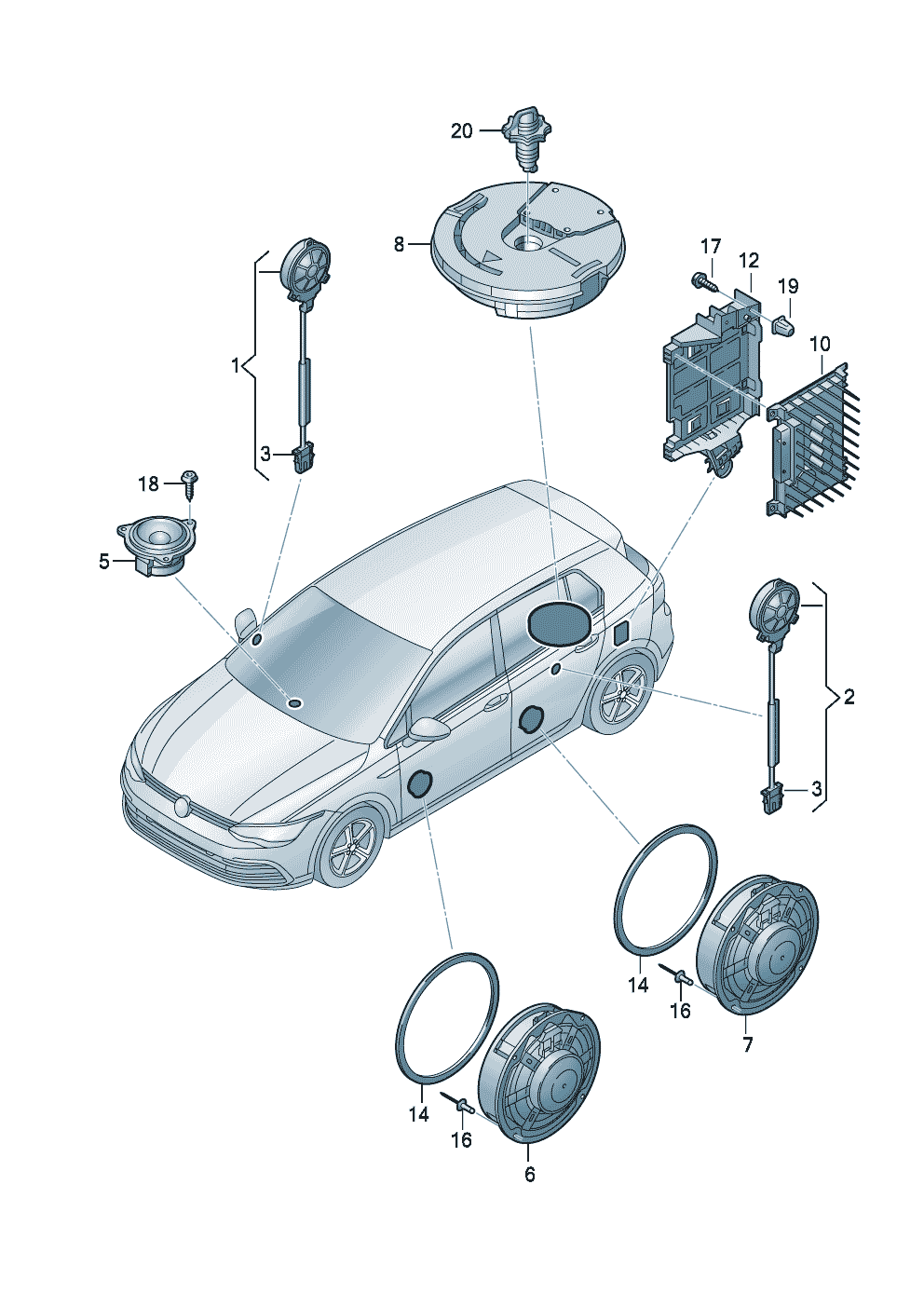 20
8
17
12
19
10
1
3
18
5
2
3
14
16
7
14
16
6