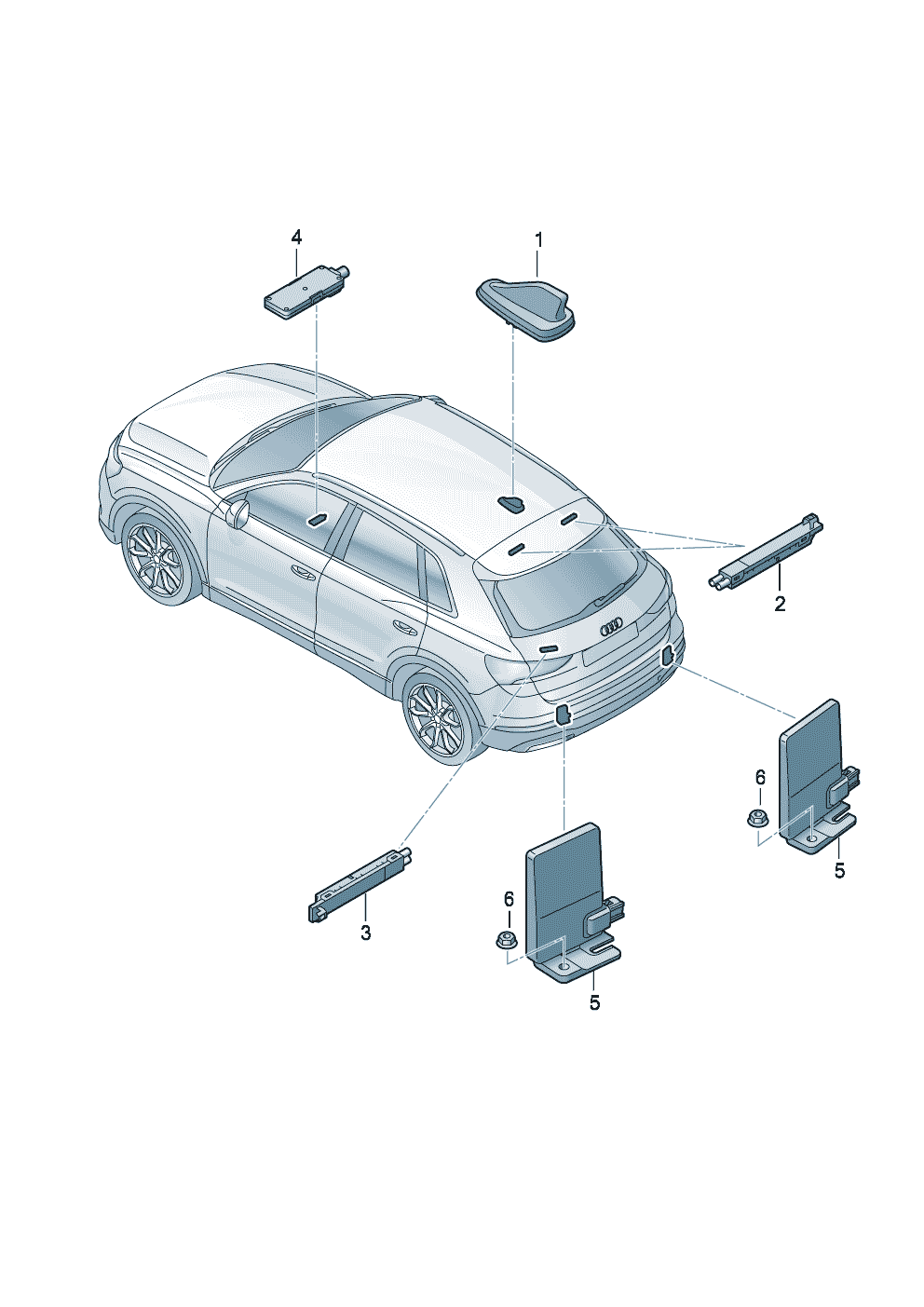 4
1
2
6
5
3
6
5