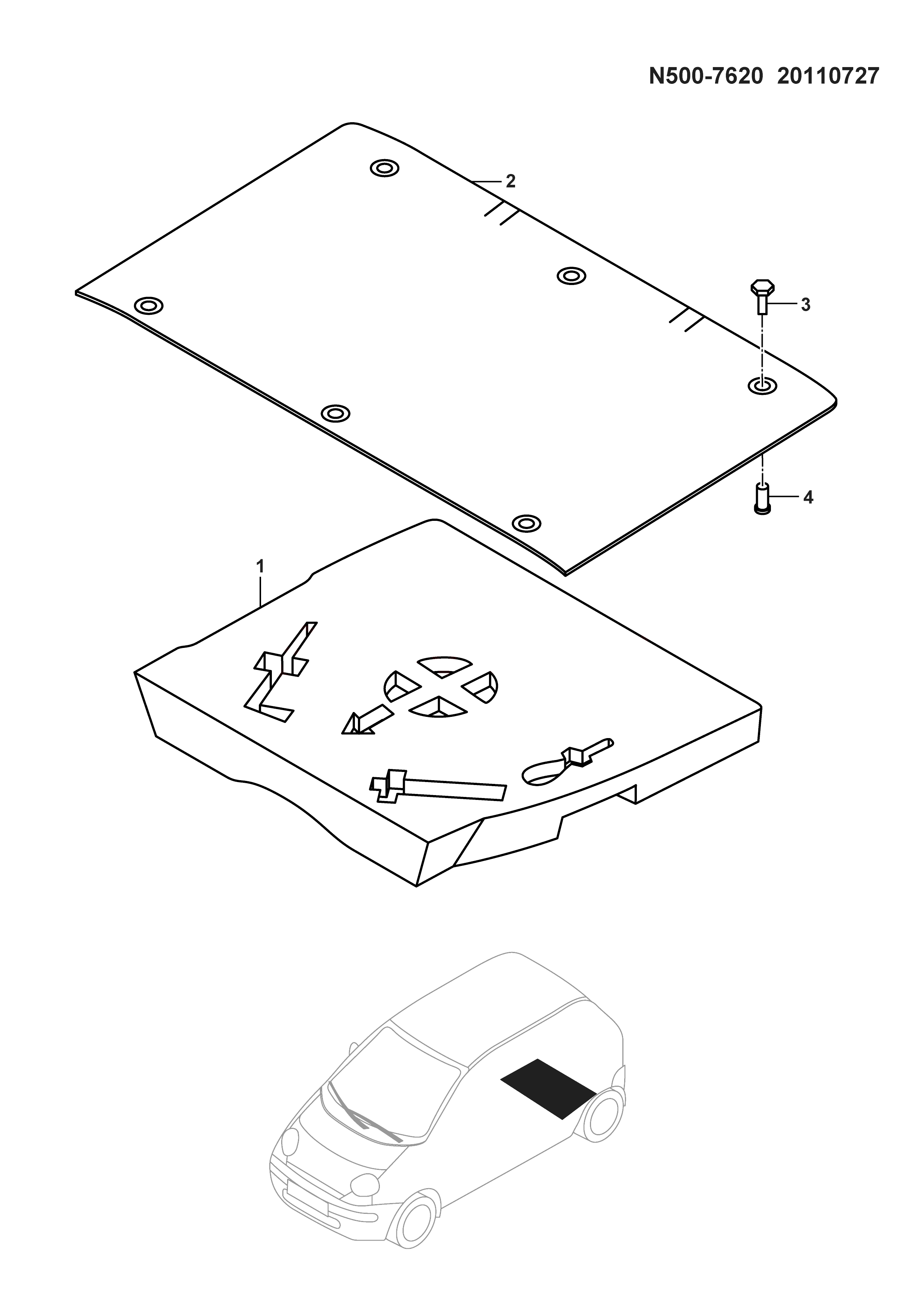 N500-7620 20110727

2

3

4

1