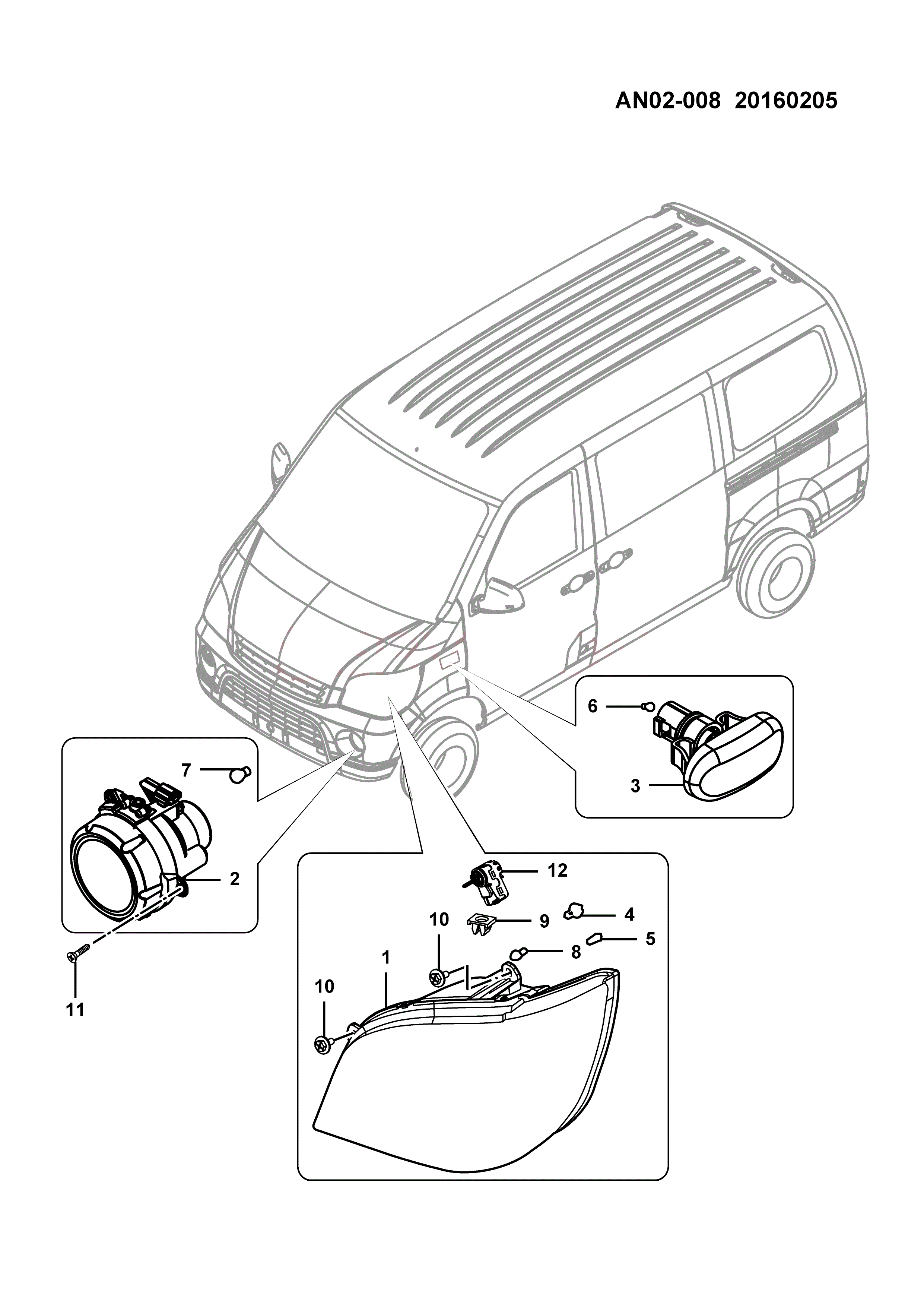 AN02-008 20160205

6
3
7
2
11
12
10
9
4
5
8
1
10