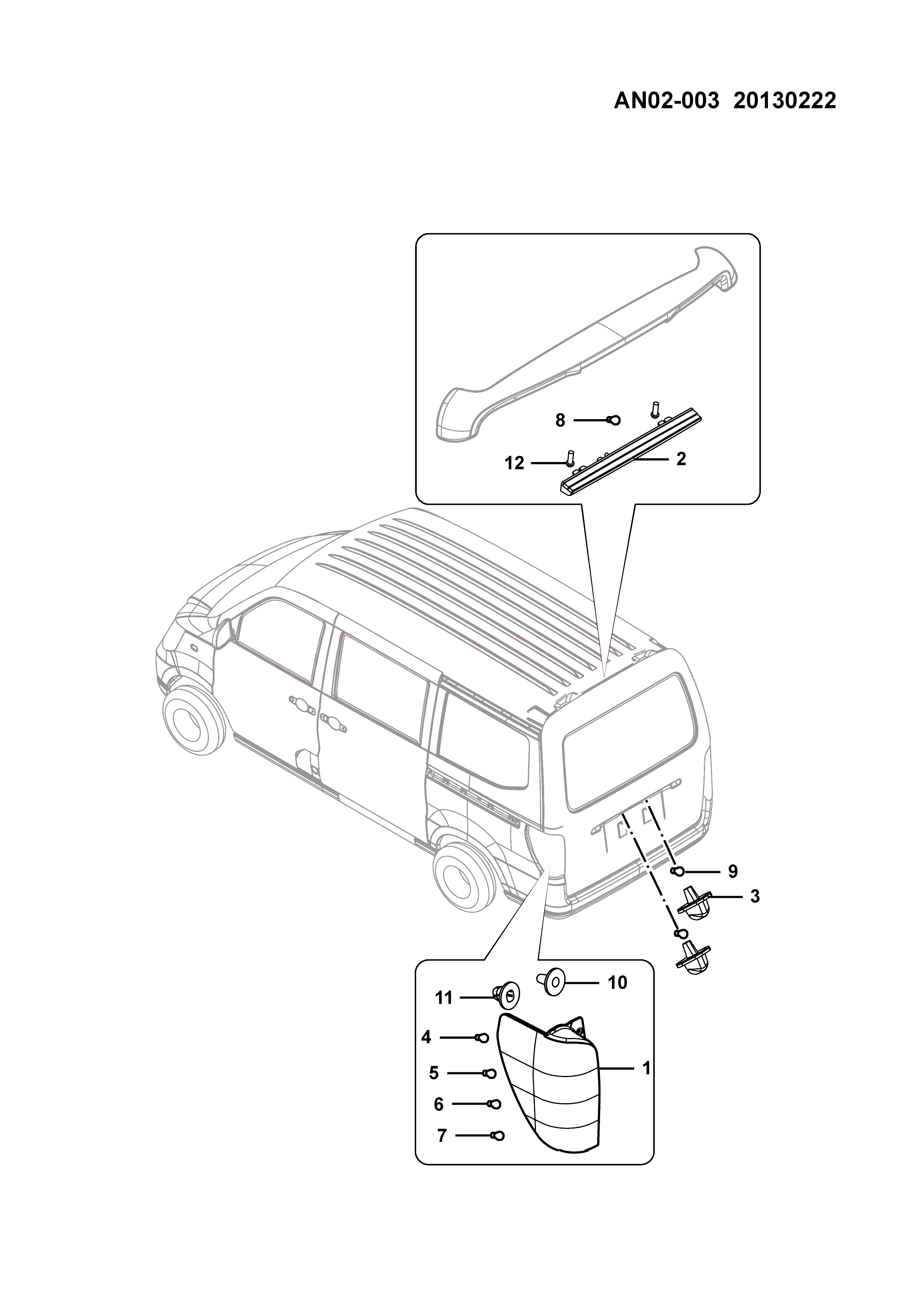 AN02-003 20130222

8
12
2
9
3
11
10
4
5
6
7
1