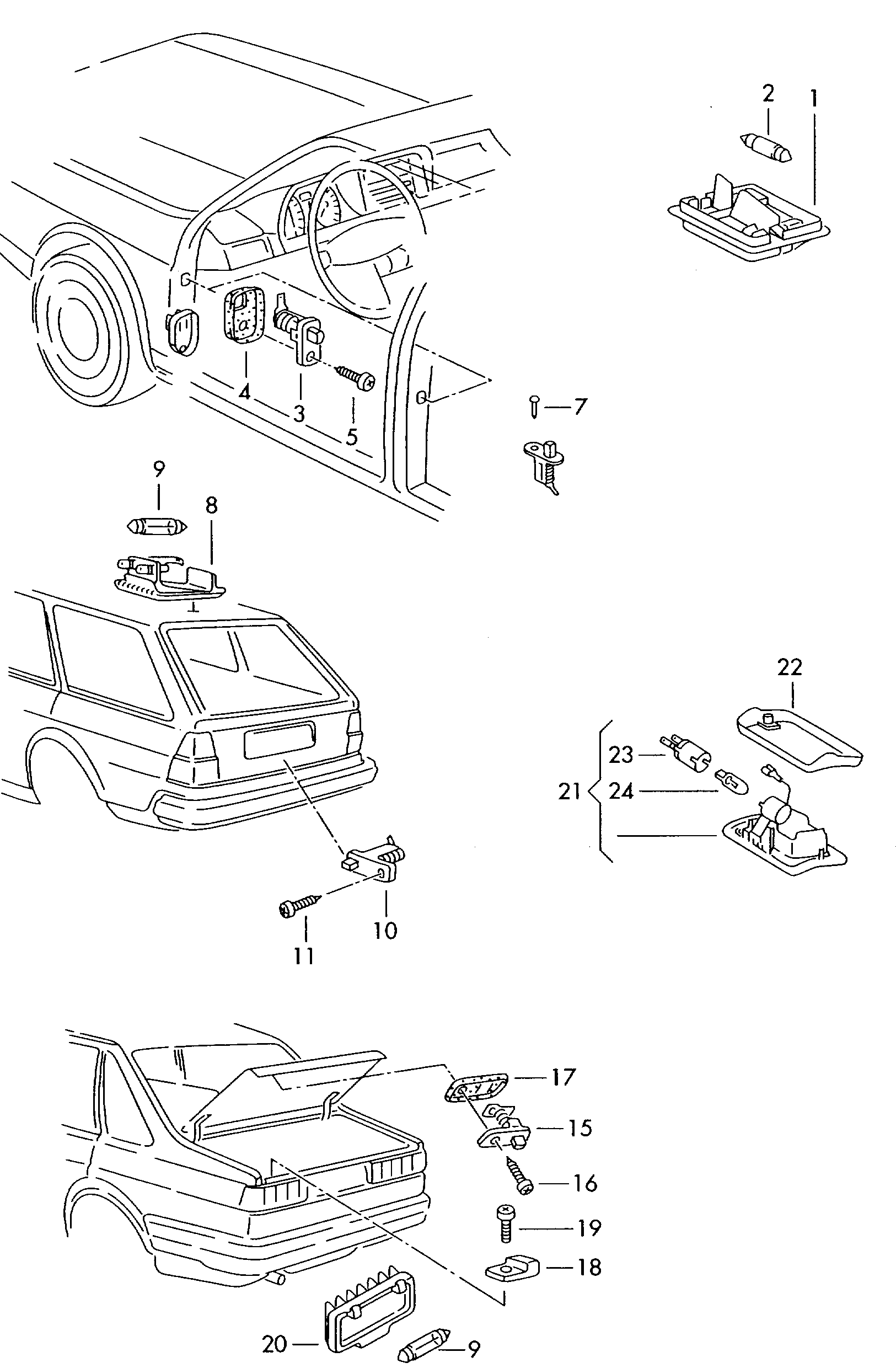 2
1
4
3
5
7
9
8
22
23
21
24
10
11
17
15
16
19
18
20
9