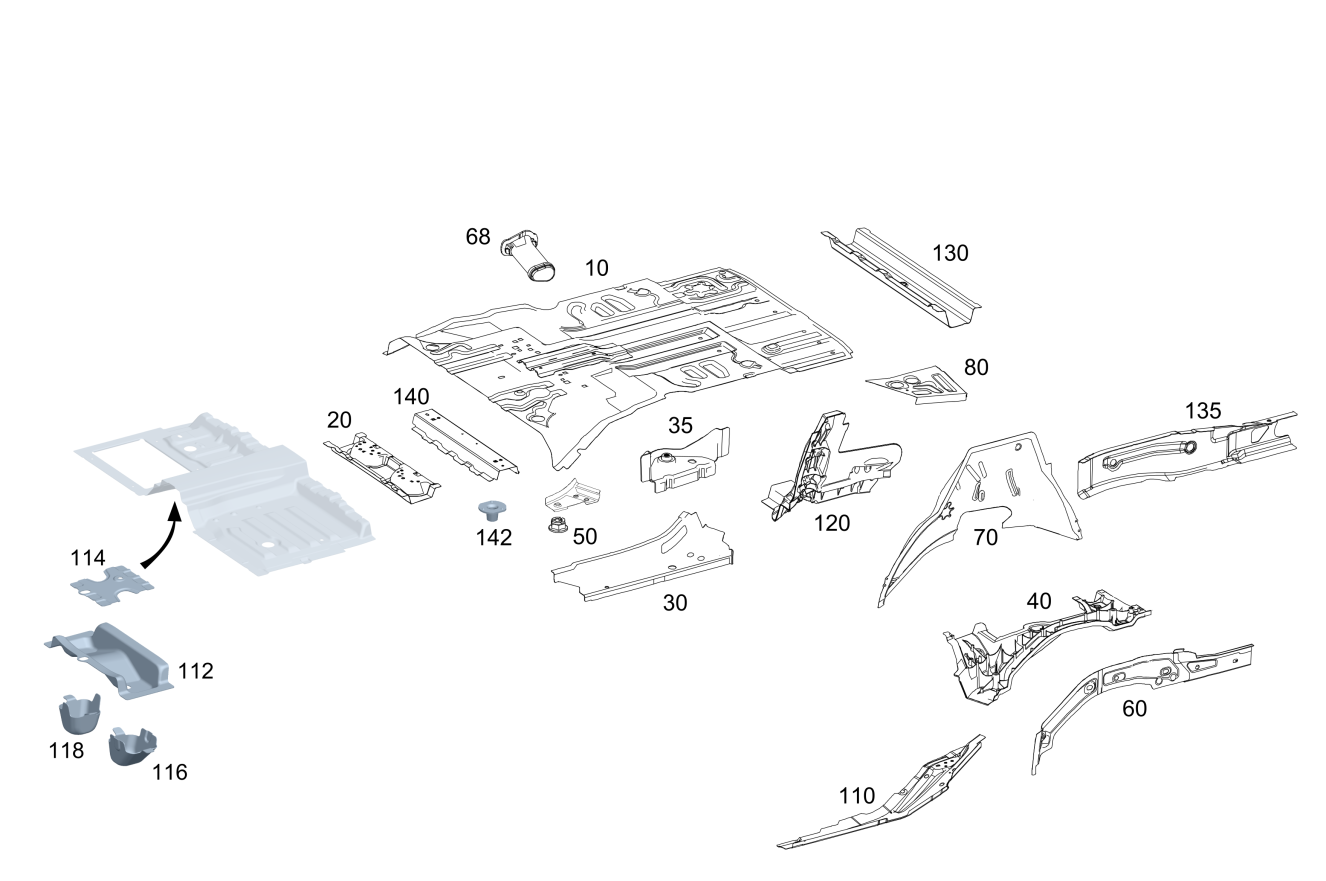 68
10
130
80
140
20
35
135
142
50
120
70
114
30
40
112
60
118
116
110