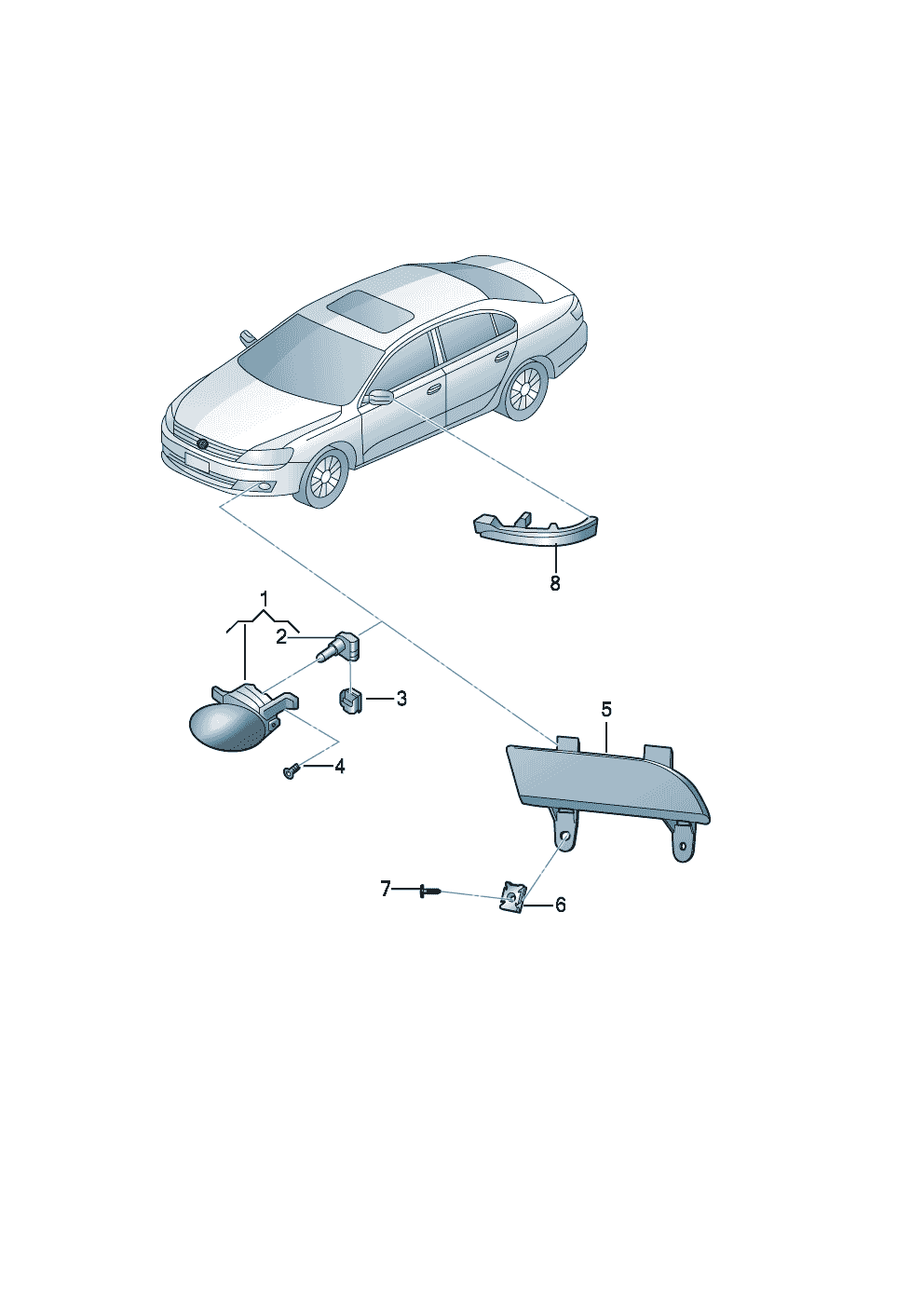 8
1
2
3
4
5
7
6