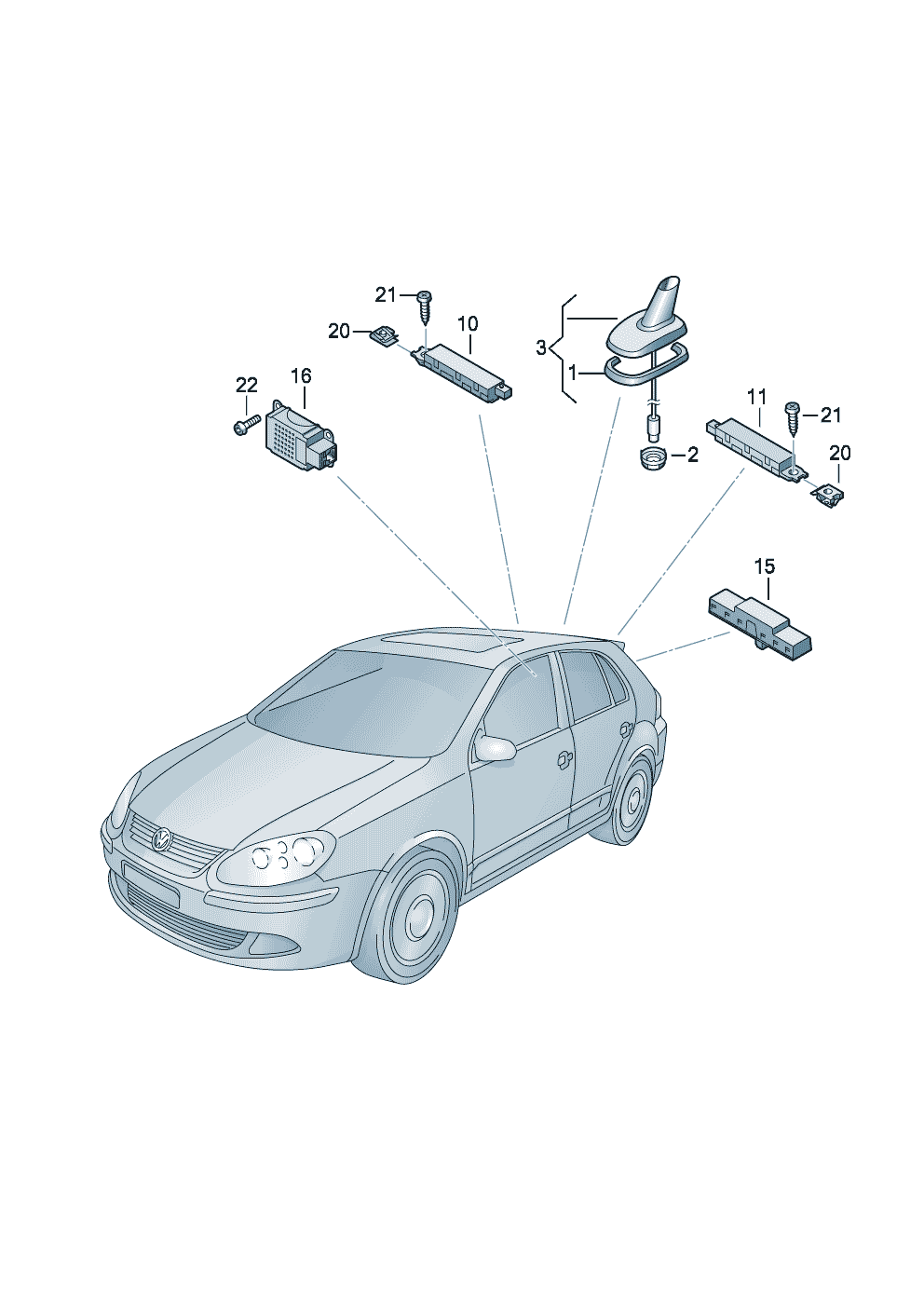 21
20
10
3
1
22
16
11
21
2
20
15