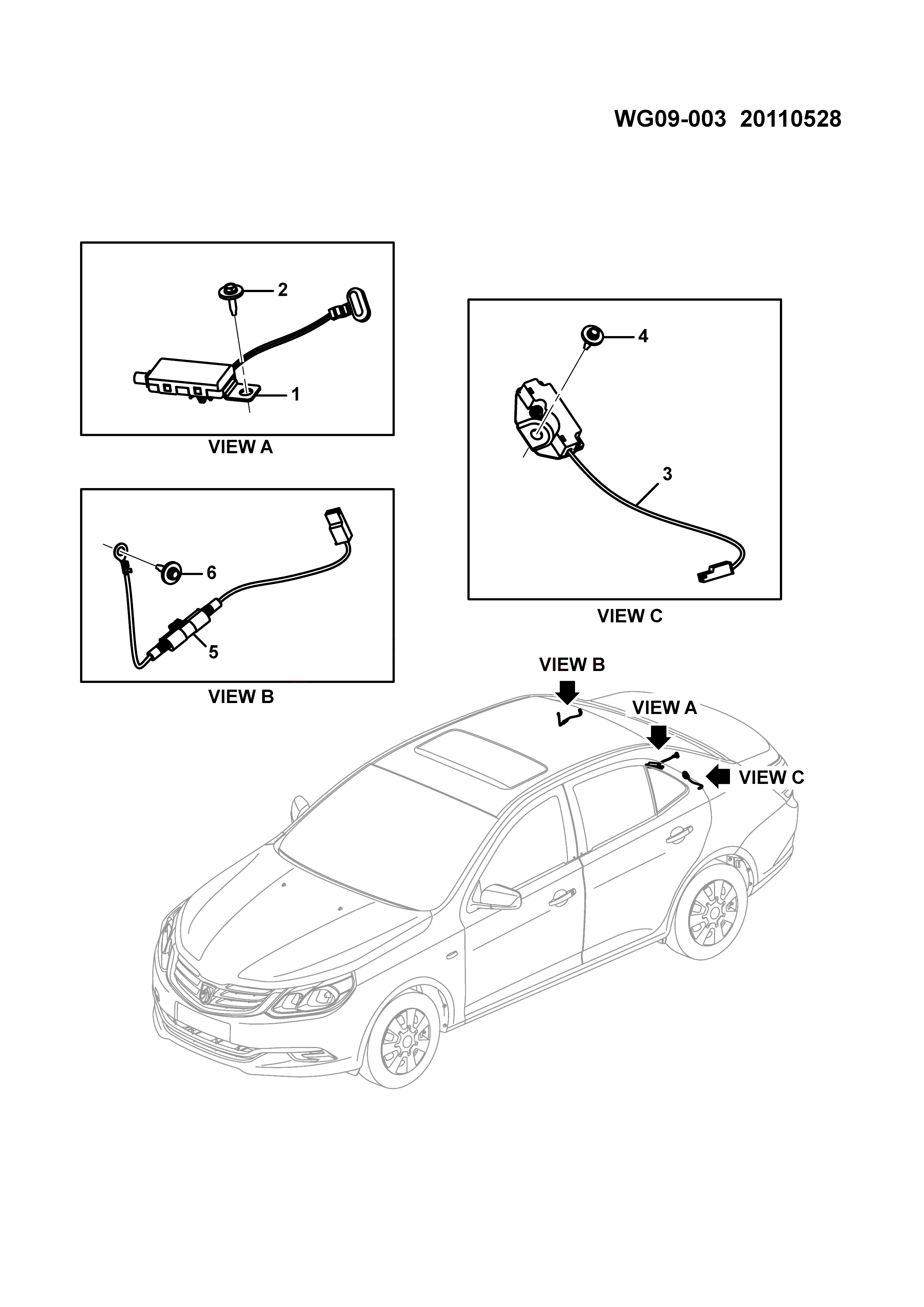 WG09-003 20110528

2
1
VIEW A

4
3
VIEW C

6
5
VIEW B

VIEW B
VIEW A
VIEW C