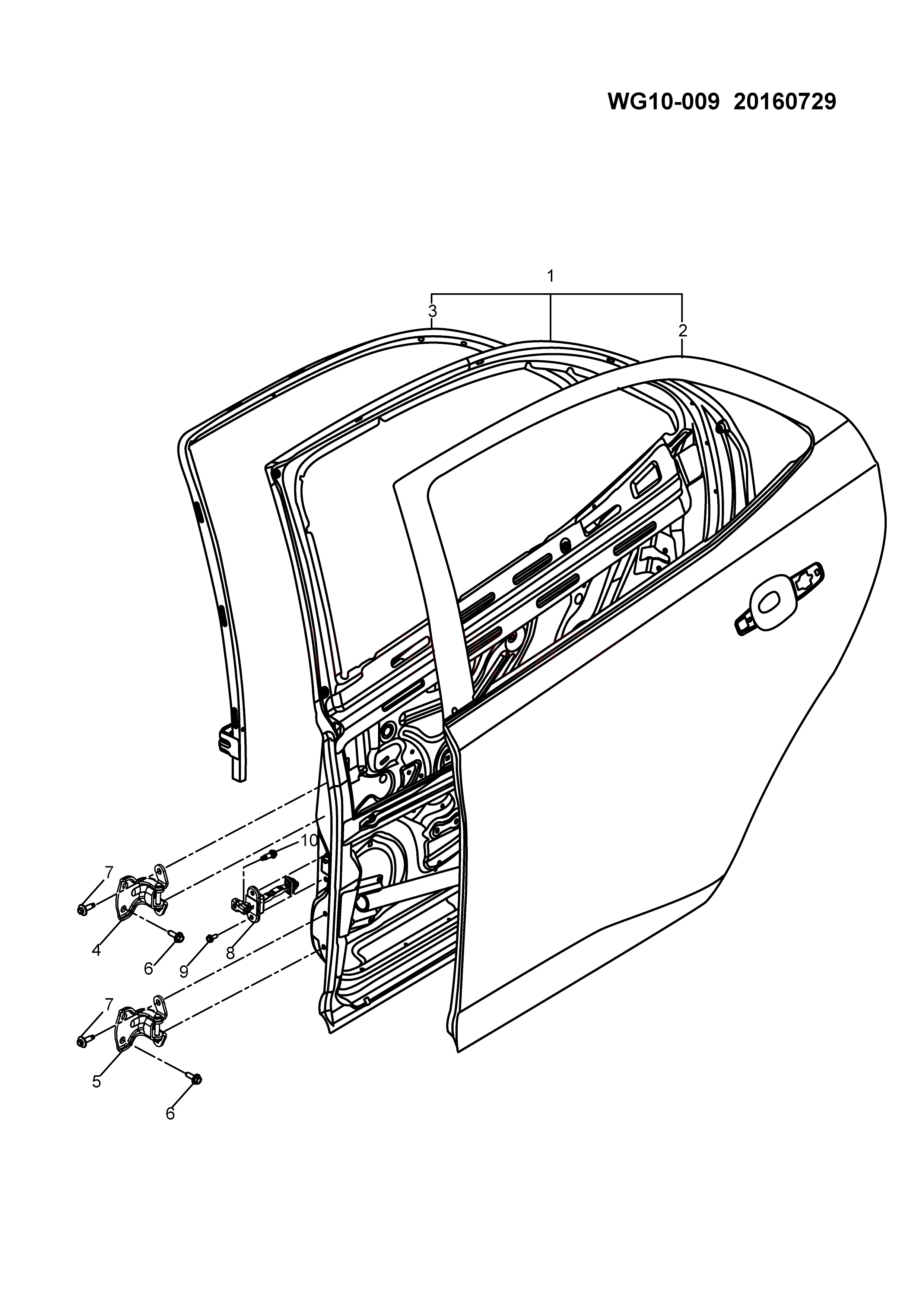 WG10-009 20160729

1
3
2
10
7
4
6
9
8
7
5
6