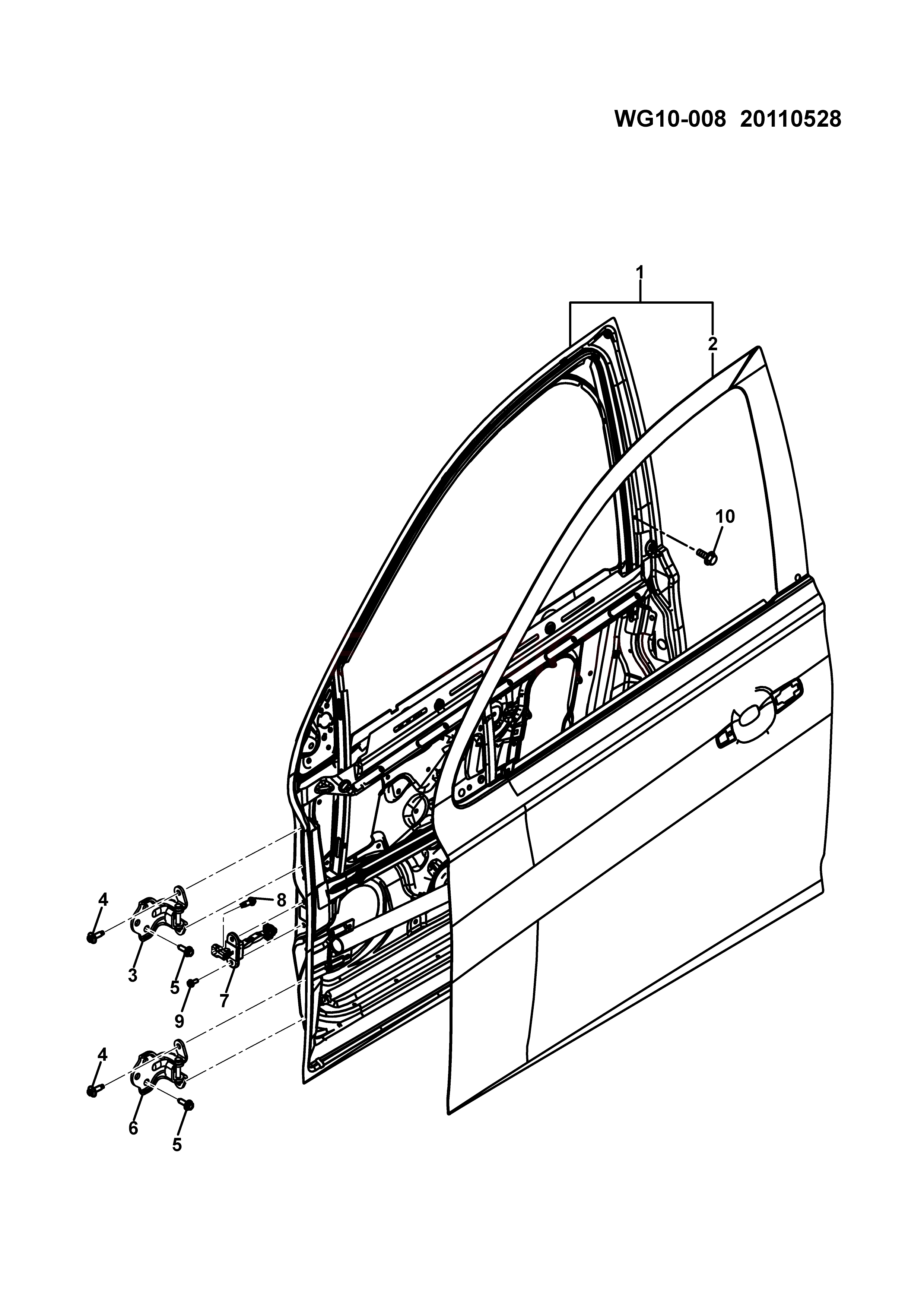 WG10-008 20110528

1
2
10
4
8
3
5
7
9
4
6
5