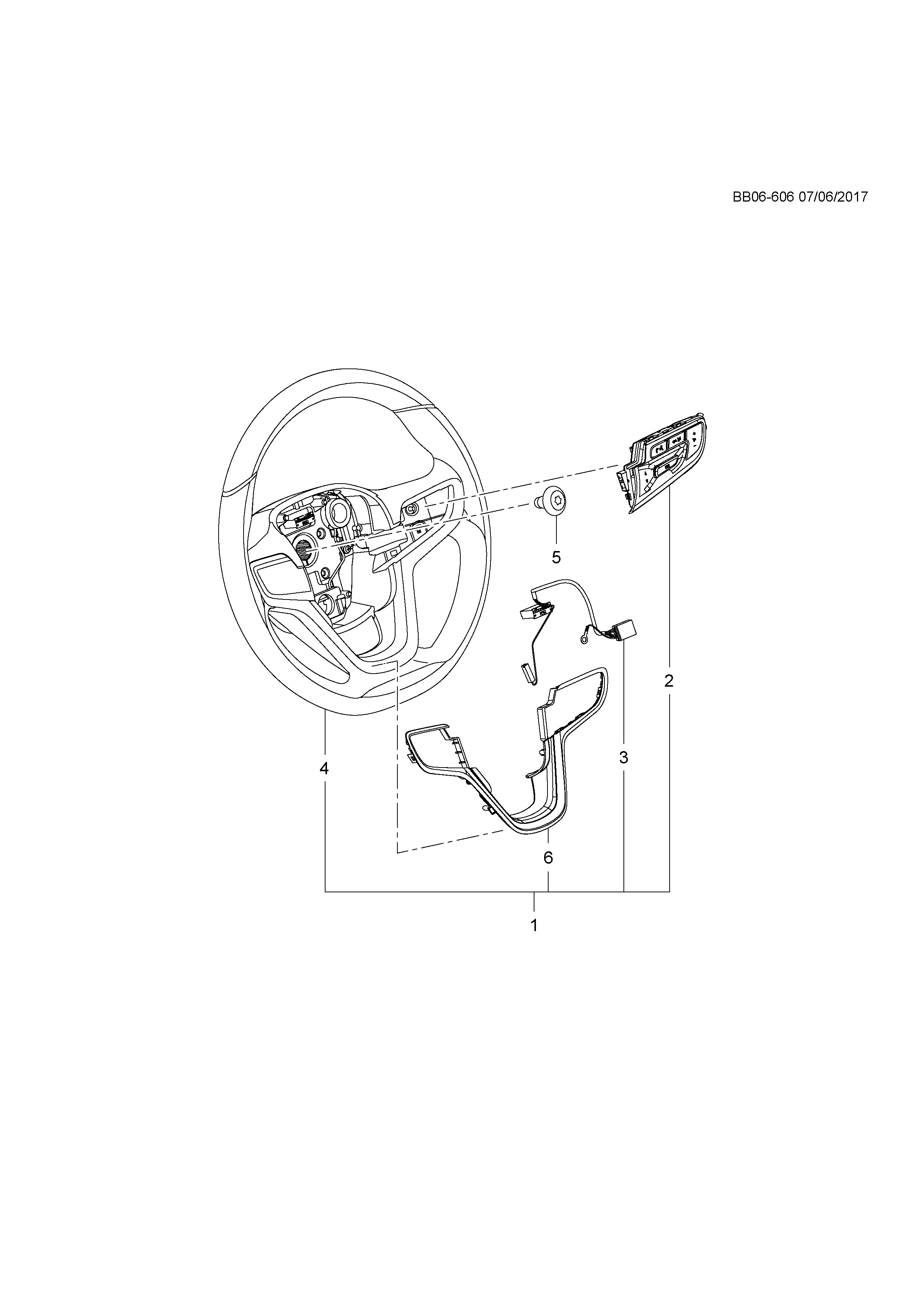 BB06-606 07/06/2017

5

2

3

4

6

1