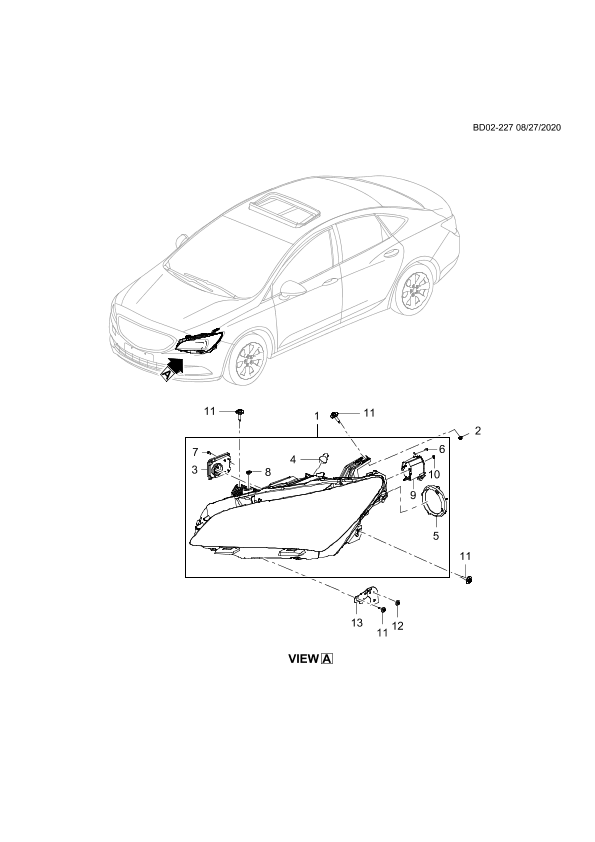 BD02-227 08/27/2020

A

11
1
11
2
7
4
6
3
8
10
9
5
11
13
11
12

VIEW A