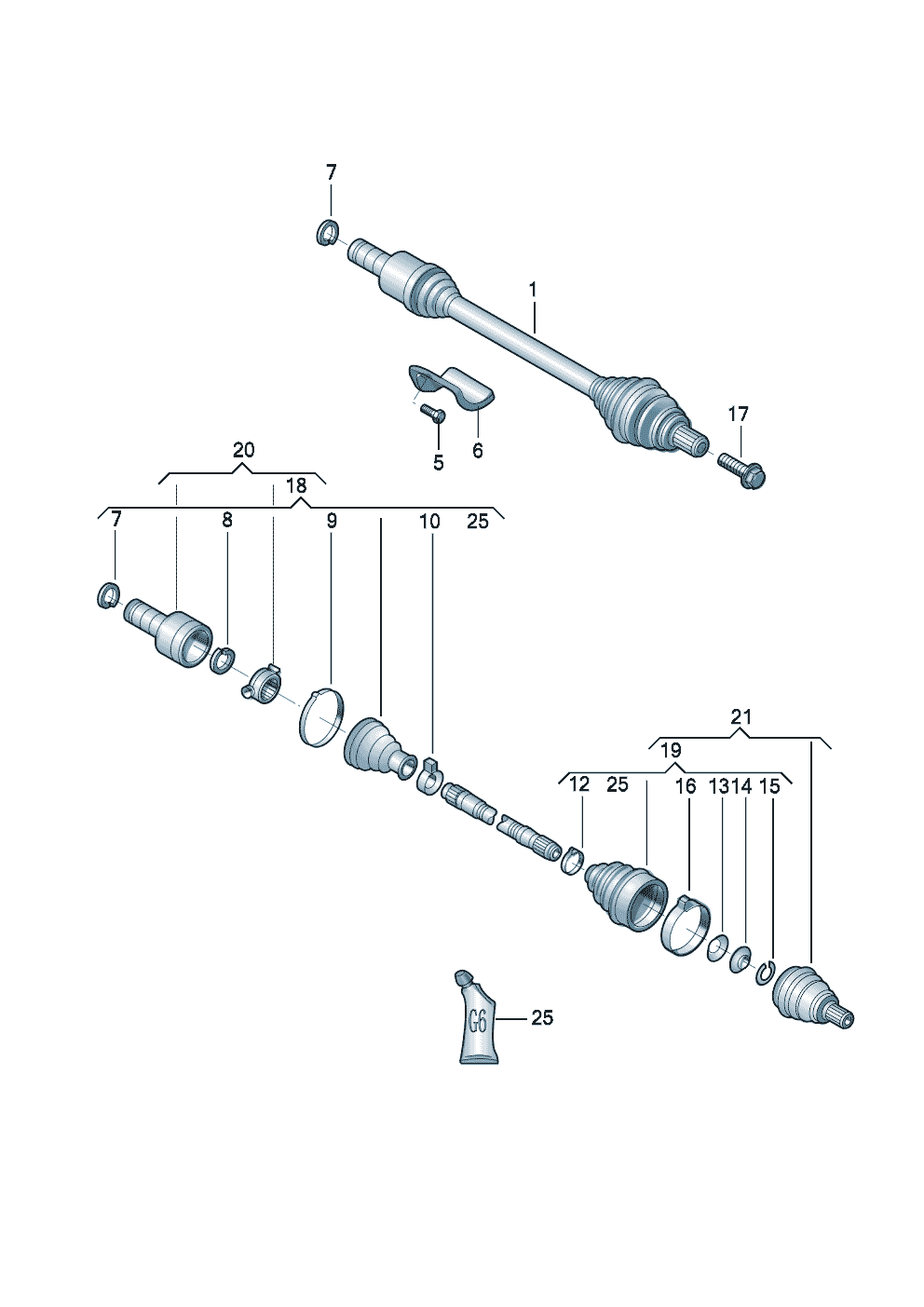 7

1

17

5

6

20

18

7

8

9

10

25

21

19

12

25

16

13

14

15

G6

25