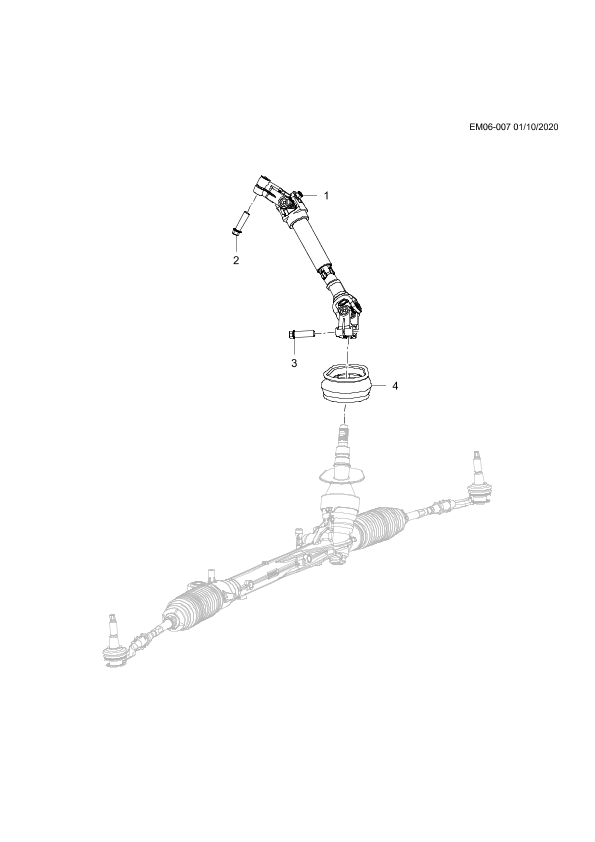 EM06-007 01/10/2020

1

2

3

4