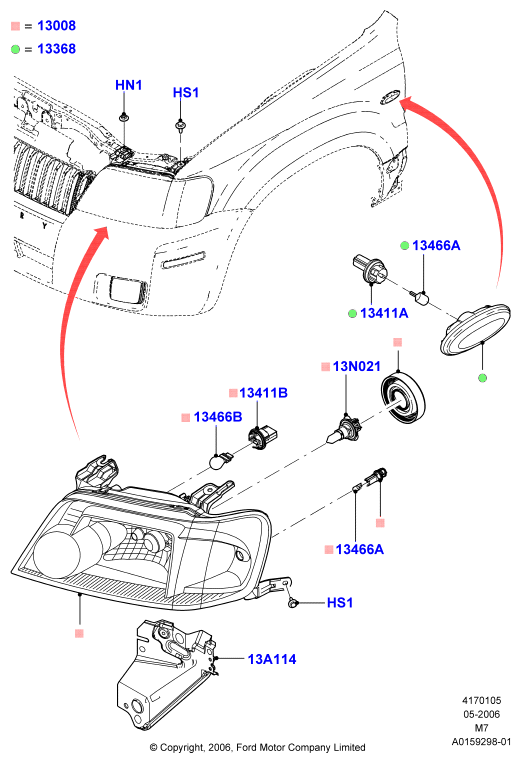 = 13008
= 13368

HN1
HS1

13466A
13411A

13N021
13411B
13466B

13466A

HS1

13A114

4170105
05-2006
M7
A0159298-01

© Copyright, 2006, Ford Motor Company Limited