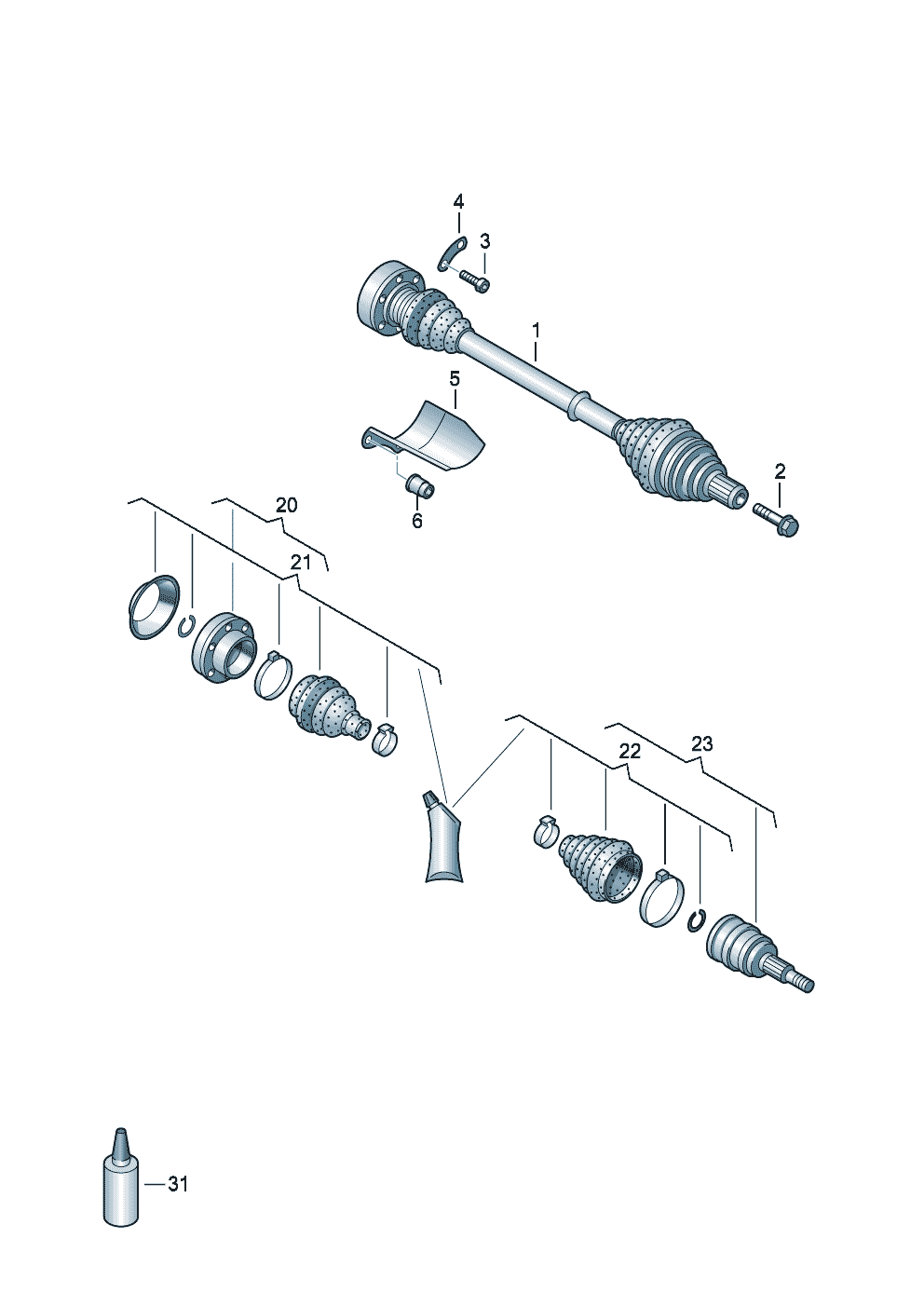 4
3
1
5
2
6
20
21
22
23
31