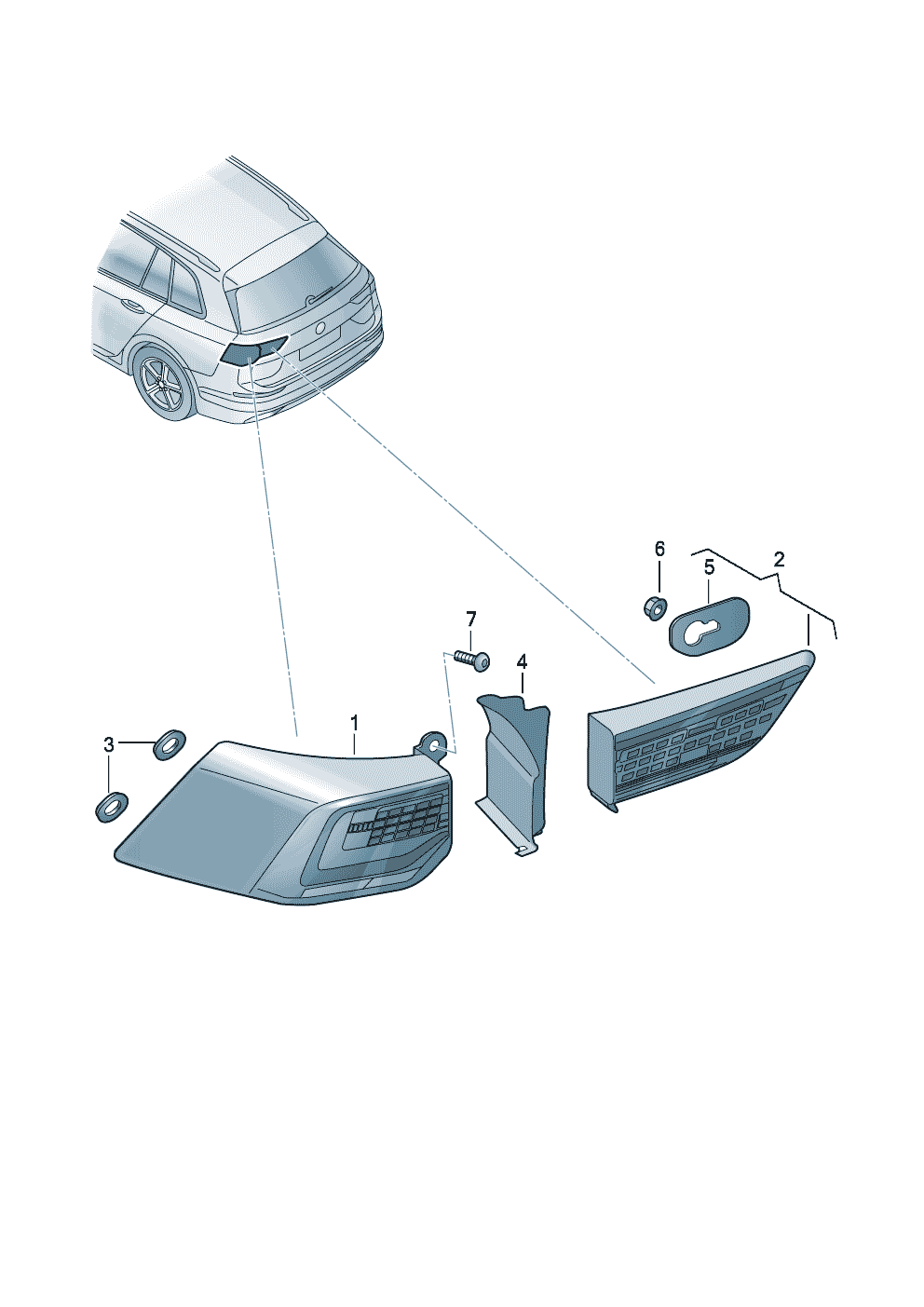 6
5
2
7
4
1
3