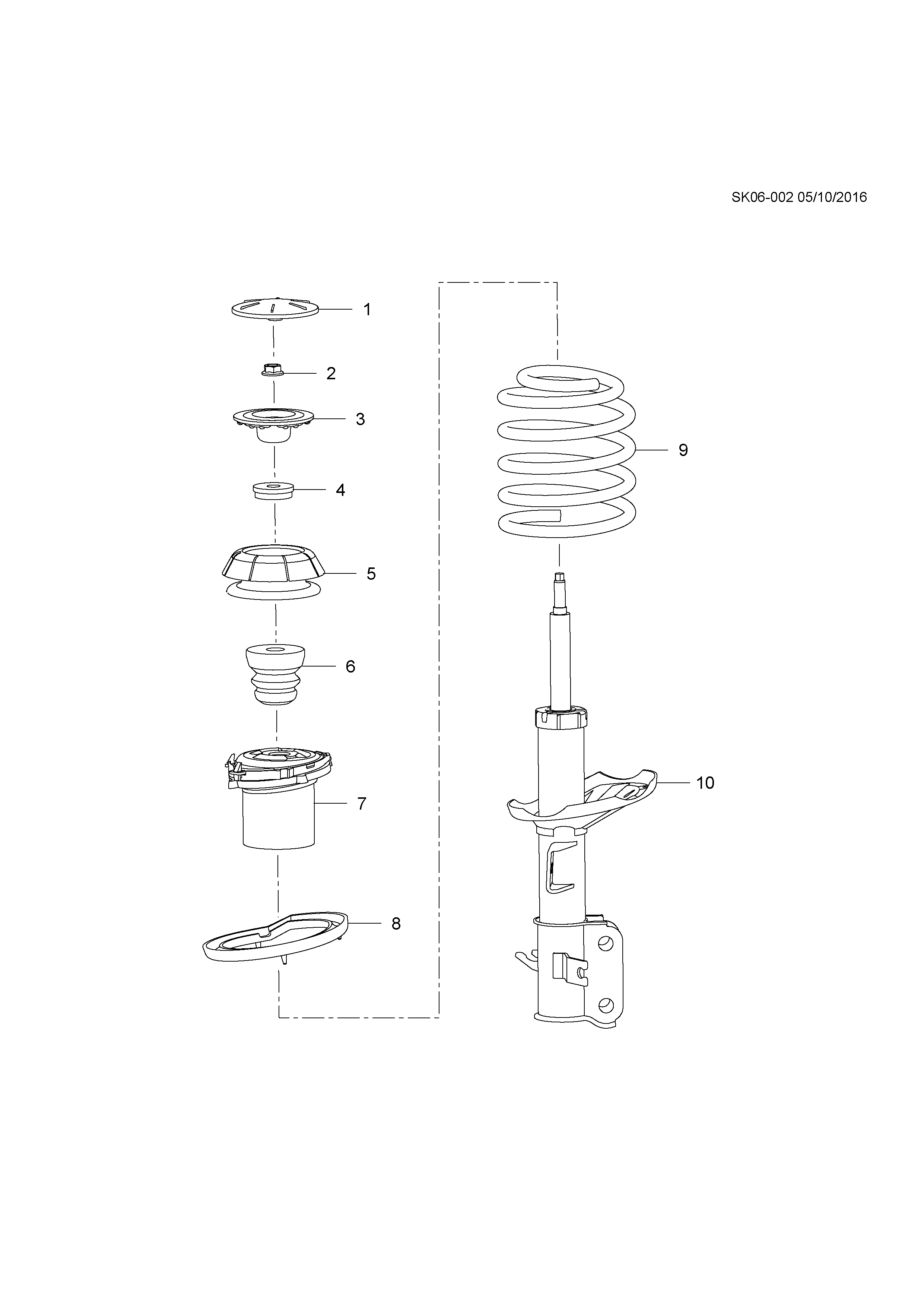 SK06-002 05/10/2016

1
2
3
4
5
6
7
8
9
10